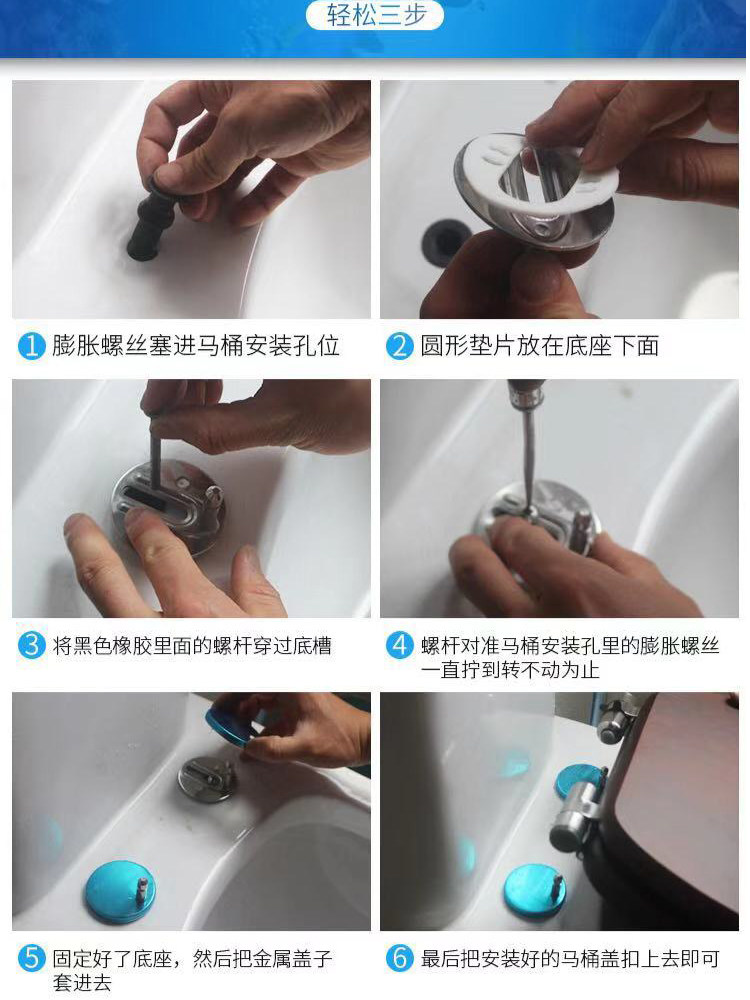 轻松三步

1 膨胀螺丝塞进马桶安装孔位

2 圆形垫片放在底座下面

3 将黑色橡胶里面的螺杆穿过底槽

4 螺杆对准马桶安装孔里的膨胀螺丝一直拧到转不动为止

5 固定好了底座，然后把金属盖子套进去

6 最后把安装好的马桶盖扣上去即可