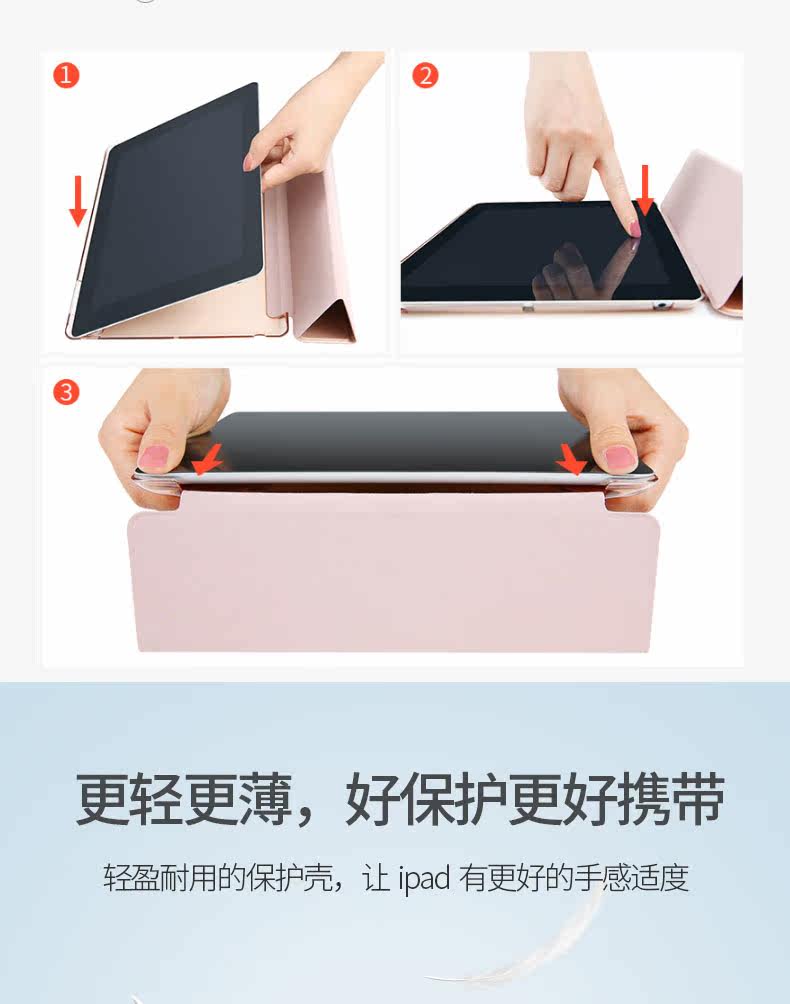 1

2

3

更轻更薄，好保护更好携带

轻盈耐用的保护壳，让 ipad 有更好的手感适度