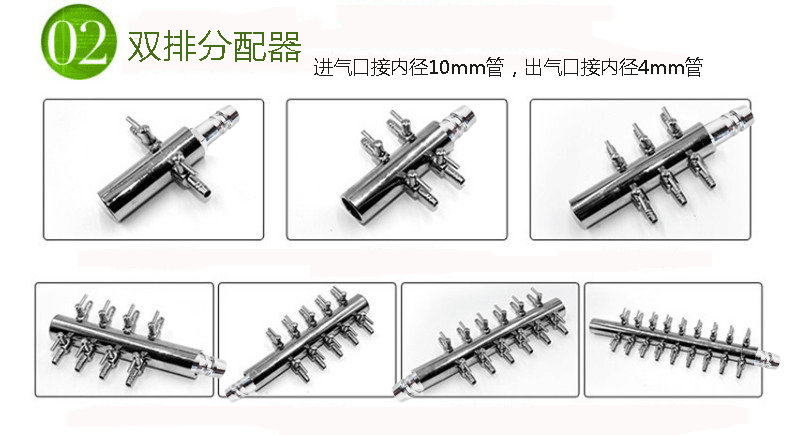 02 双排分配器

进气口接内径10mm管，出气口接内径4mm管