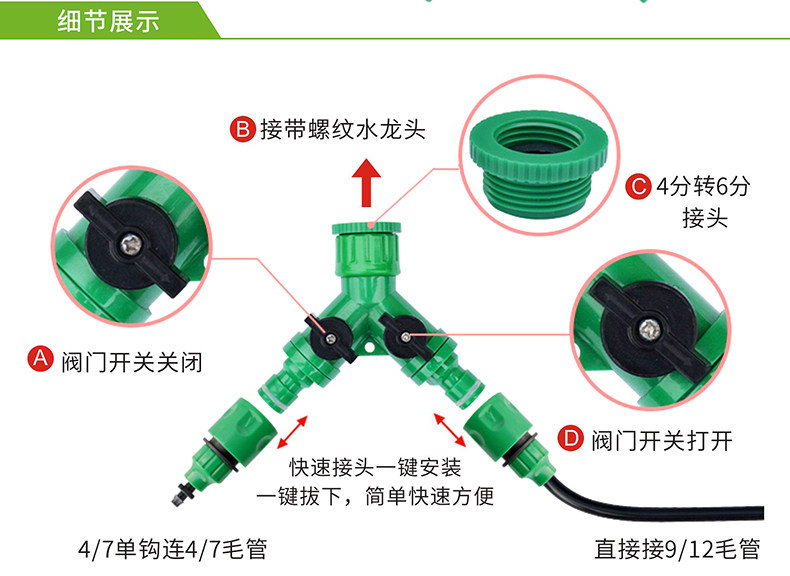 细节展示

B 接带螺纹水龙头

C 4分转6分接头

A 阀门开关关闭

D 阀门开关打开

快速接头一键安装
一键拔下，简单快速方便

4/7单钩连4/7毛管

直接接9/12毛管