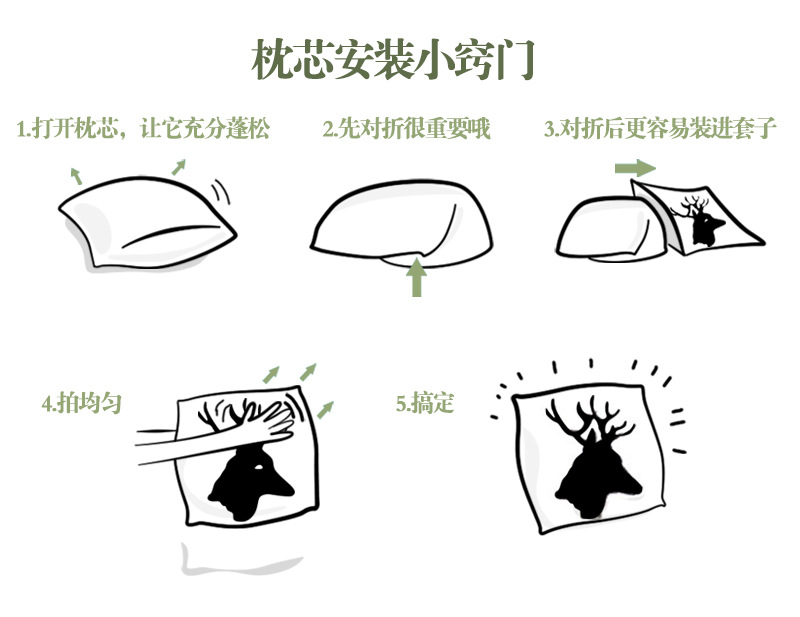 枕芯安装小窍门

1.打开枕芯，让它充分蓬松

2.先对折很重要哦

3.对折后更容易装进套子

4.拍均匀

5.搞定