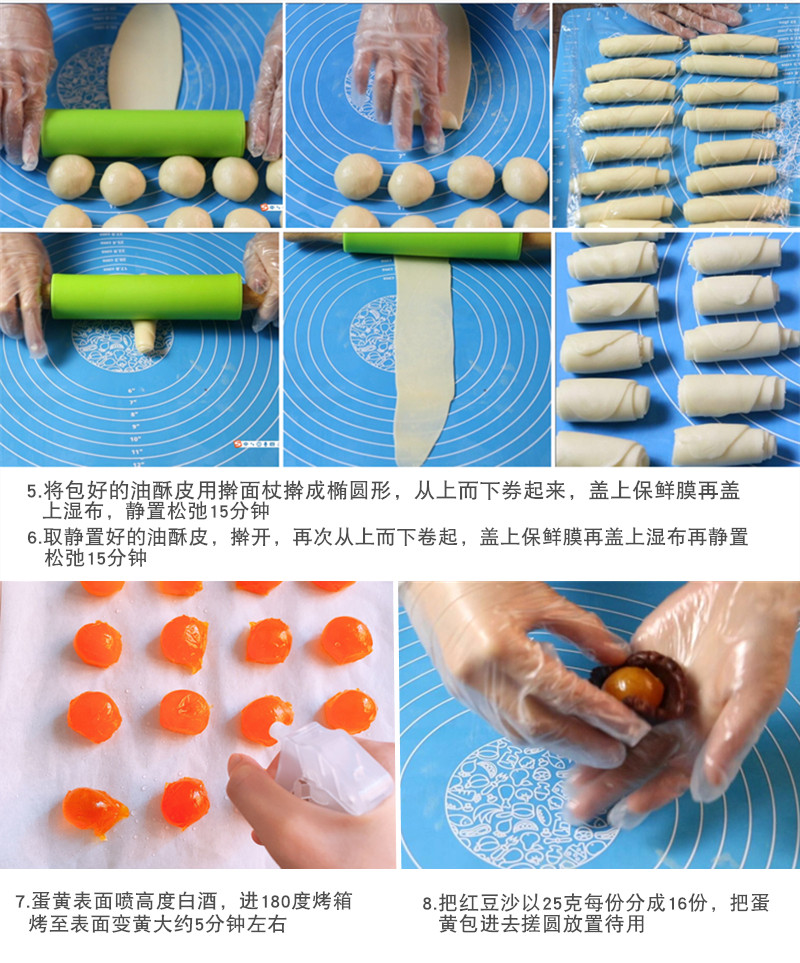 5.将包好的油酥皮用擀面杖擀成椭圆形，从上而下券起来，盖上保鲜膜再盖上湿布，静置松弛15分钟

6.取静置好的油酥皮，擀开，再次从上而下卷起，盖上保鲜膜再盖上湿布再静置松弛15分钟

7.蛋黄表面喷高度白酒，进180度烤箱烤至表面变黄大约5分钟左右

8.把红豆沙以25克每份分成16份，把蛋黄包进去搓圆放置待用