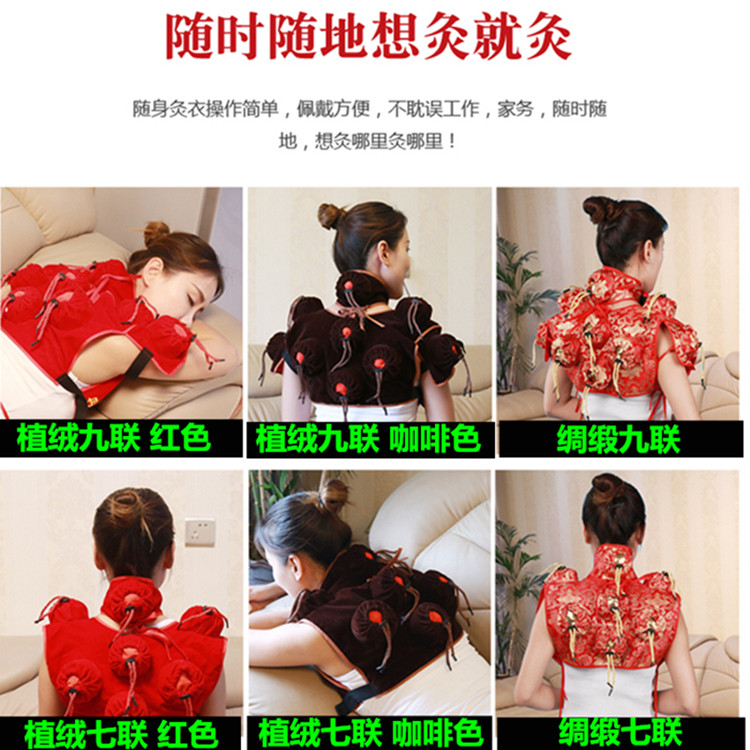 随时随地想灸就灸

随身灸衣操作简单，佩戴方便，不耽误工作，家务，随时随地，想灸哪里灸哪里！

植绒九联 红色

植绒九联 咖啡色

绸缎九联

植绒七联 红色

植绒七联 咖啡色

绸缎七联