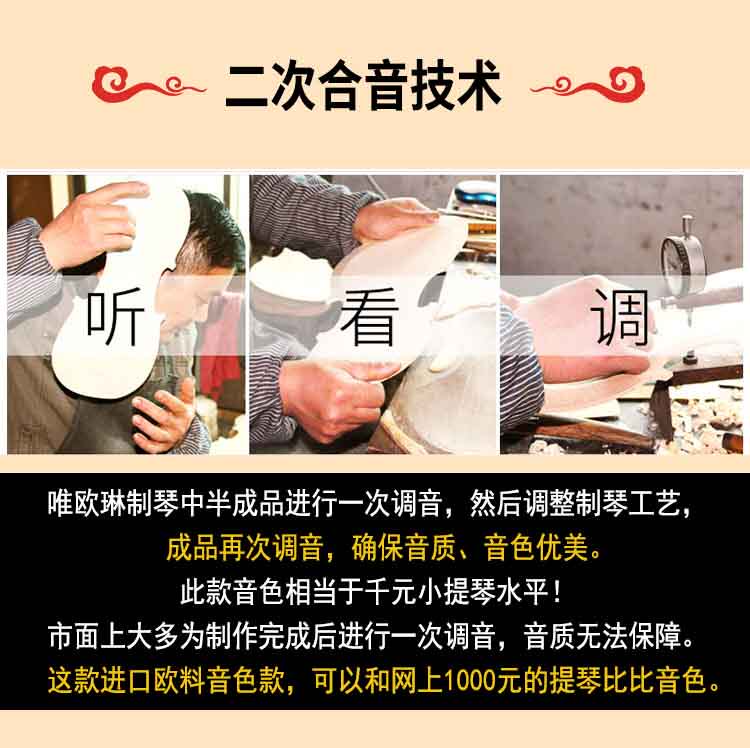 二次合音技术

听

看

调

唯欧琳制琴中半成品进行一次调音，然后调整制琴工艺，
成品再次调音，确保音质、音色优美。
此款音色相当于千元小提琴水平！
市面上大多为制作完成后进行一次调音，音质无法保障。
这款进口欧料音色款，可以和网上1000元的提琴比比音色。