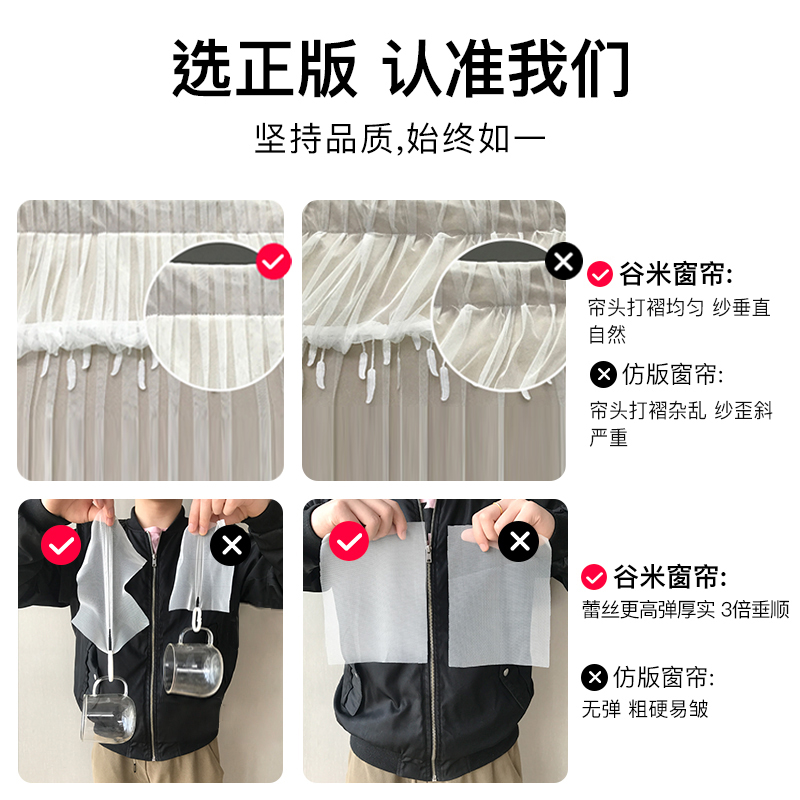 选正版 认准我们

坚持品质,始终如一

谷米窗帘:
帘头打褶均匀 纱垂直自然

仿版窗帘:
帘头打褶杂乱 纱歪斜严重

谷米窗帘:
蕾丝更高弹厚实 3倍垂顺

仿版窗帘:
无弹 粗硬易皱