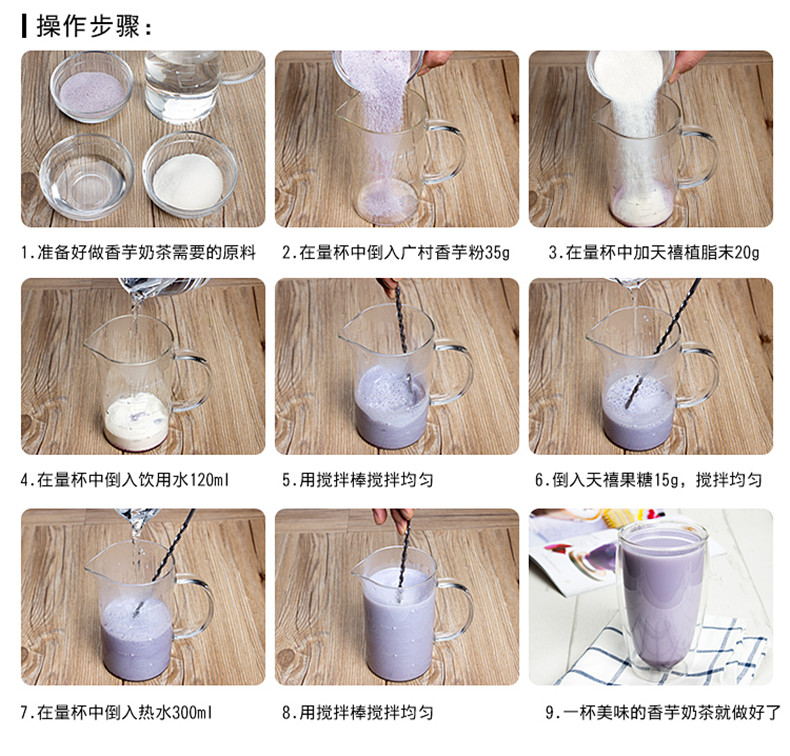 操作步骤：

1.准备好做香芋奶茶需要的原料

2.在量杯中倒入广村香芋粉35g

3.在量杯中加天禧植脂末20g

4.在量杯中倒入饮用水120ml

5.用搅拌棒搅拌均匀

6.倒入天禧果糖15g，搅拌均匀

7.在量杯中倒入热水300ml

8.用搅拌棒搅拌均匀

9.一杯美味的香芋奶茶就做好了