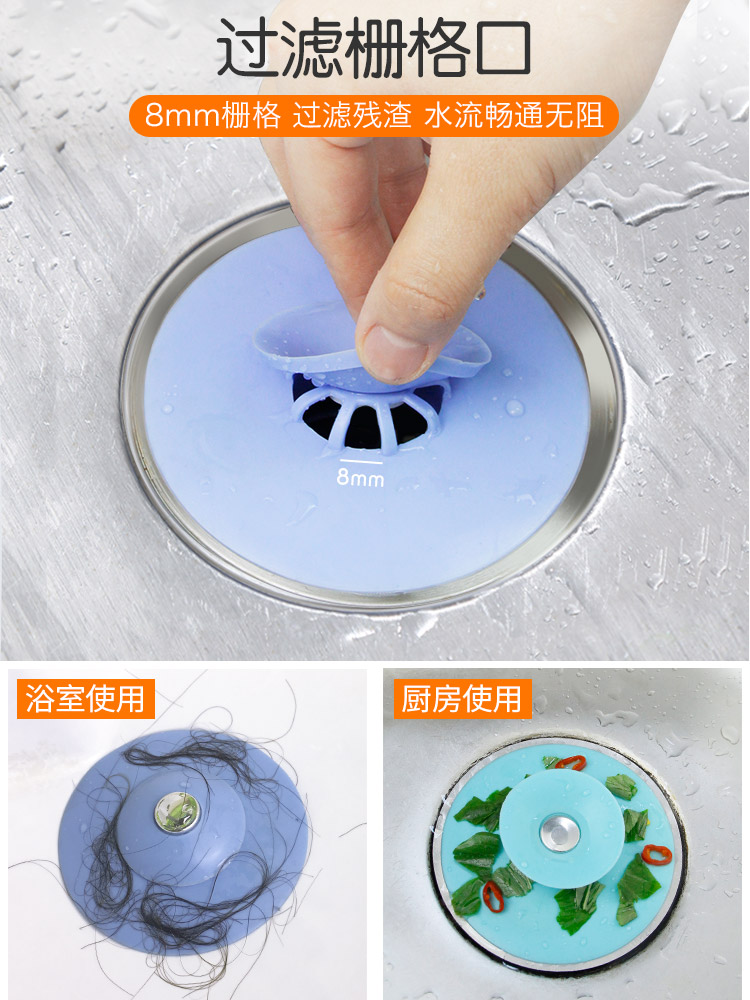 过滤栅格口

8mm栅格 过滤残渣 水流畅通无阻

8mm

浴室使用

厨房使用