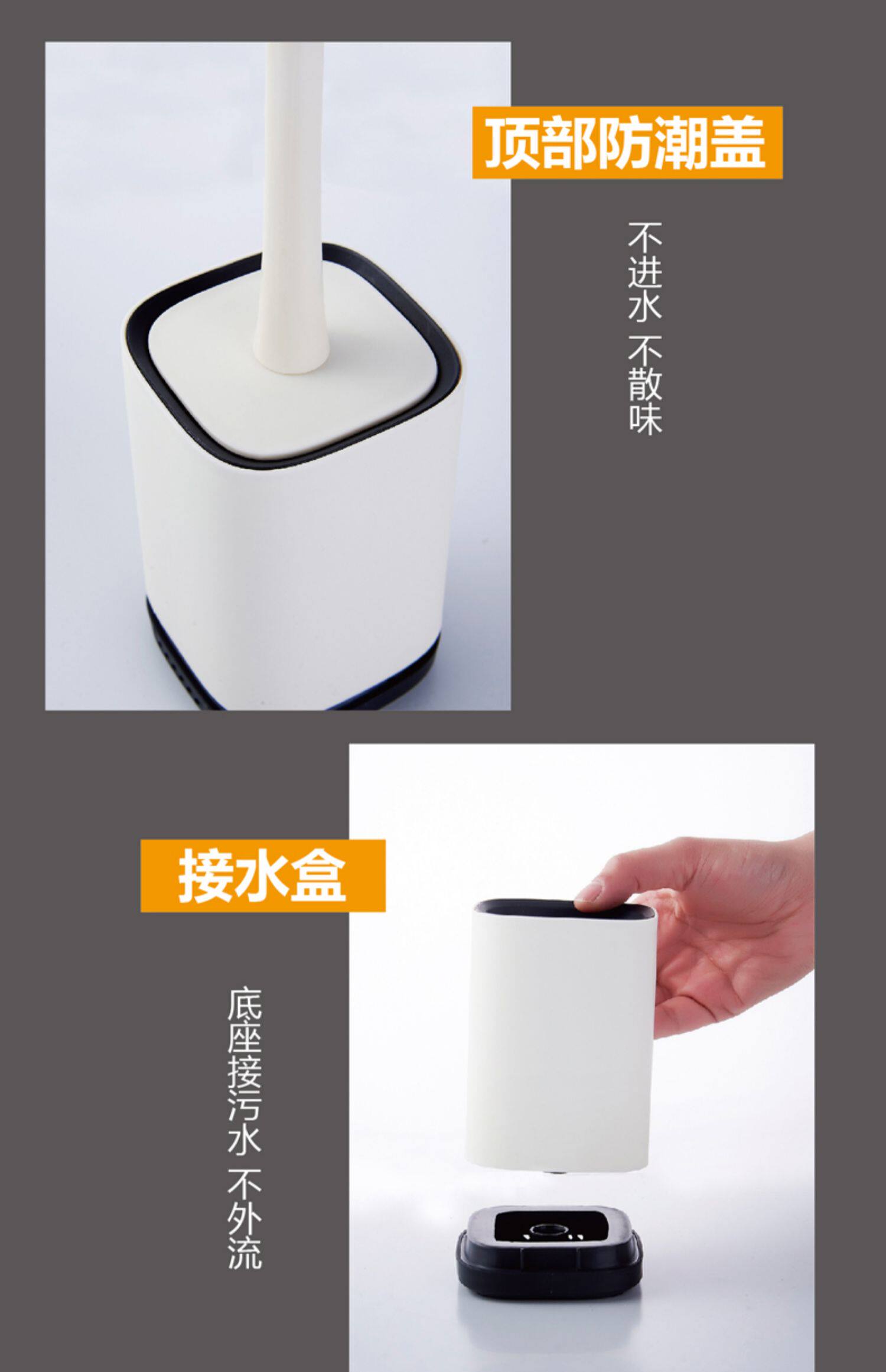 顶部防潮盖

不进水 不散味

接水盒

底座接污水 不外流