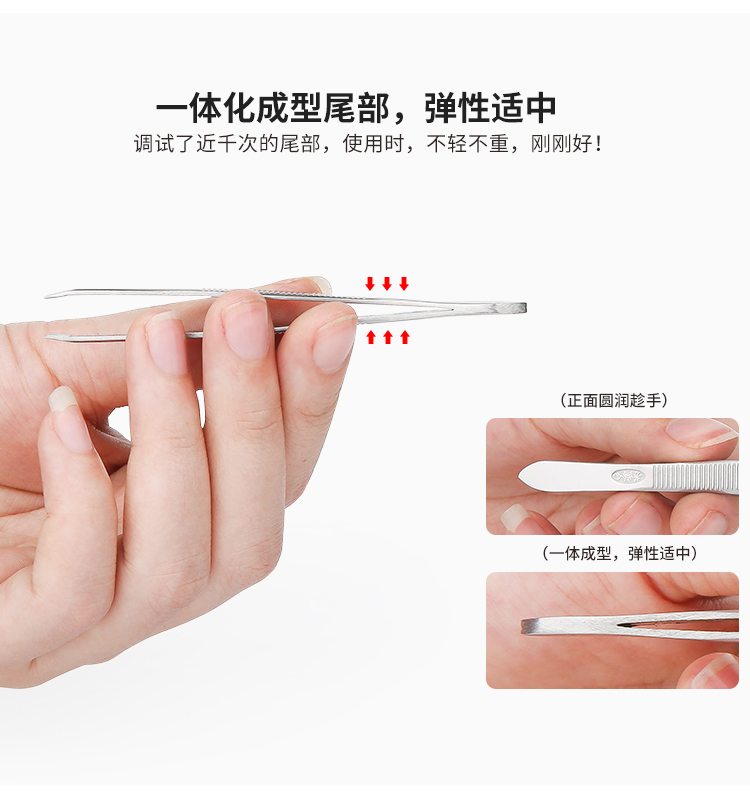 一体化成型尾部，弹性适中

调试了近千次的尾部，使用时，不轻不重，刚刚好！

（正面圆润趁手）

（一体成型，弹性适中）