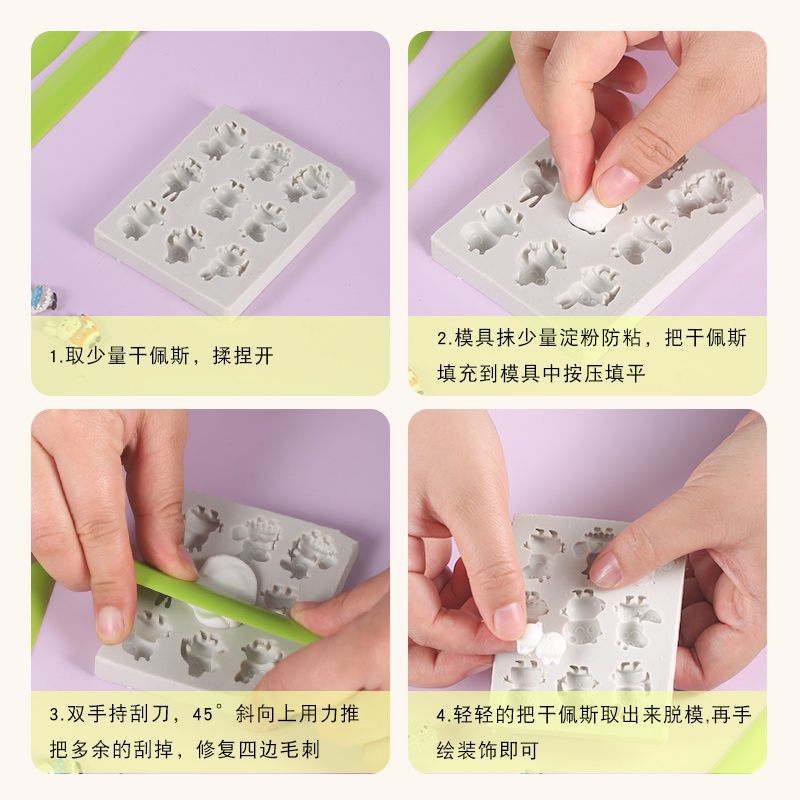 1.取少量干佩斯，揉捏开

2.模具抹少量淀粉防粘，把干佩斯填充到模具中按压填平

3.双手持刮刀，45°斜向上用力推把多余的刮掉，修复四边毛刺

4.轻轻的把干佩斯取出来脱模,再手绘装饰即可