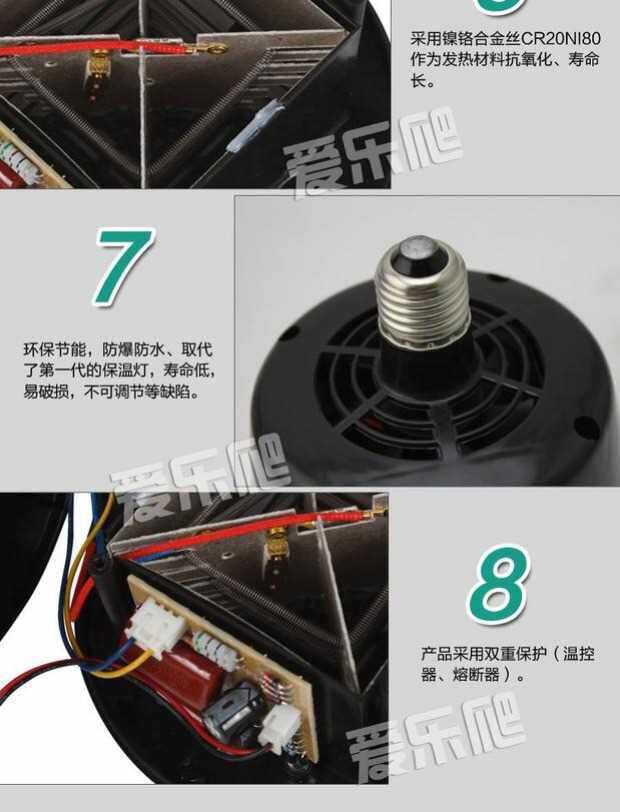 采用镍铬合金丝CR20NI80作为发热材料抗氧化、寿命长。

爱乐爬

7

环保节能，防爆防水、取代了第一代的保温灯，寿命低，易破损，不可调节等缺陷。

爱乐爬

8

产品采用双重保护（温控器、熔断器）。

爱乐爬