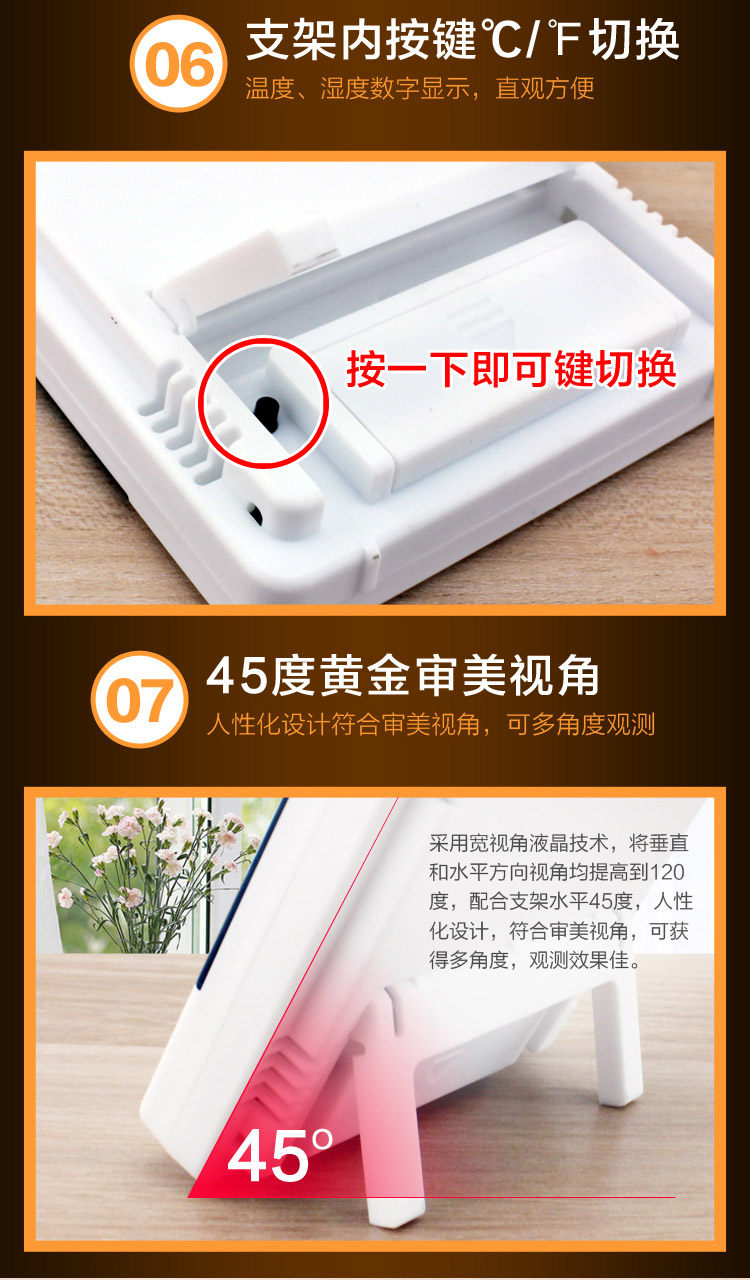 06

支架内按键℃/℉切换

温度、湿度数字显示，直观方便

按一下即可键切换

07

45度黄金审美视角

人性化设计符合审美视角，可多角度观测

采用宽视角液晶技术，将垂直和水平方向视角均提高到120度，配合支架水平45度，人性化设计，符合审美视角，可获得多角度，观测效果佳。

45°