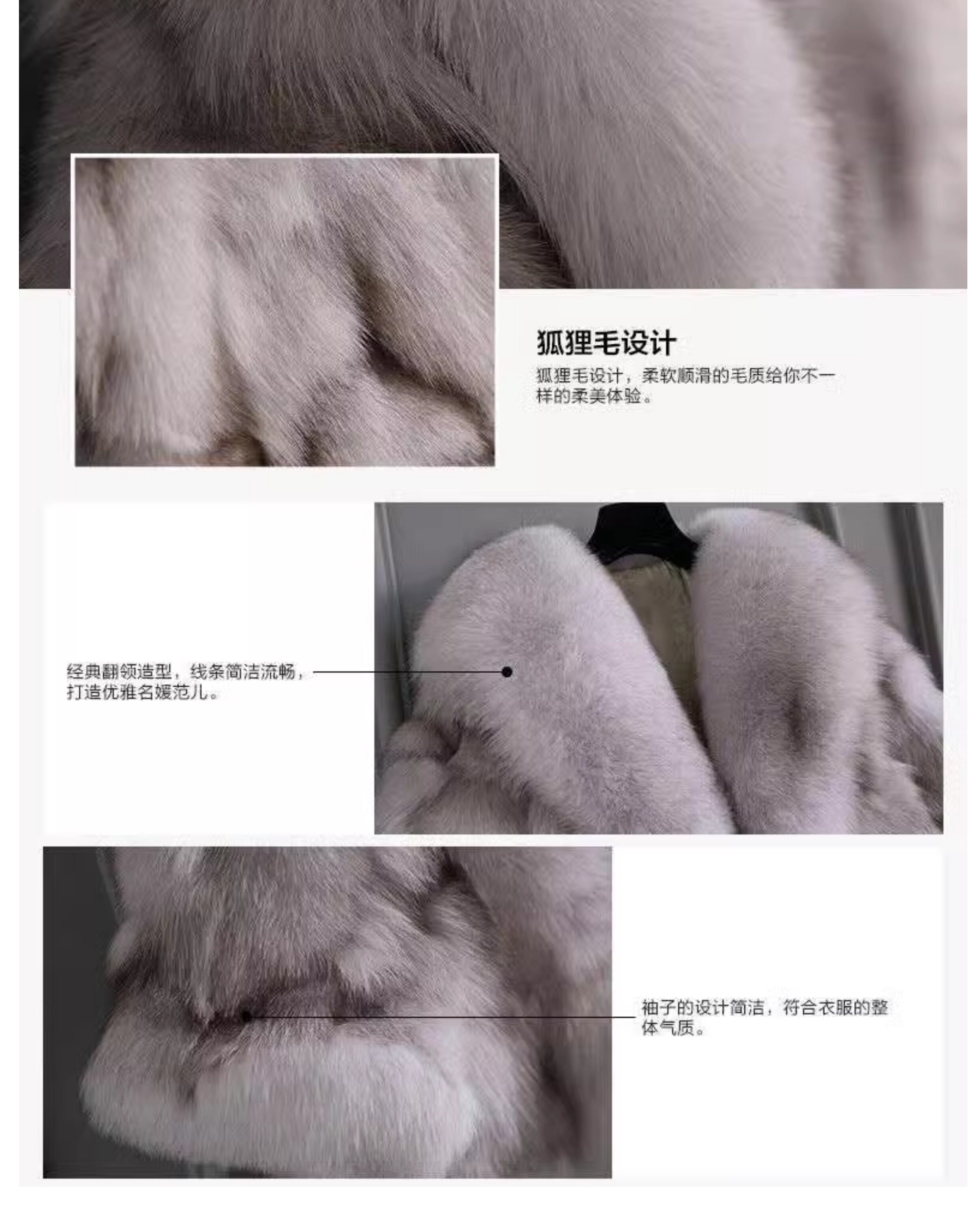 狐狸毛设计

狐狸毛设计，柔软顺滑的毛质给你不一样的柔美体验。

经典翻领造型，线条简洁流畅，打造优雅名媛范儿。

袖子的设计简洁，符合衣服的整体气质。