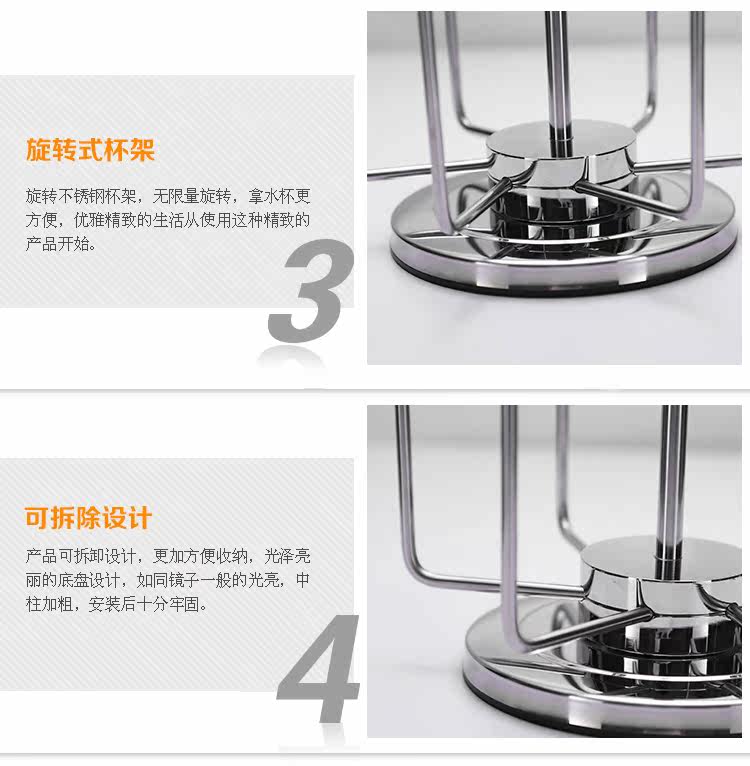 旋转式杯架

旋转不锈钢杯架，无限量旋转，拿水杯更方便，优雅精致的生活从使用这种精致的产品开始。

3

可拆除设计

产品可拆卸设计，更加方便收纳，光泽亮丽的底盘设计，如同镜子一般的光亮，中柱加粗，安装后十分牢固。

4