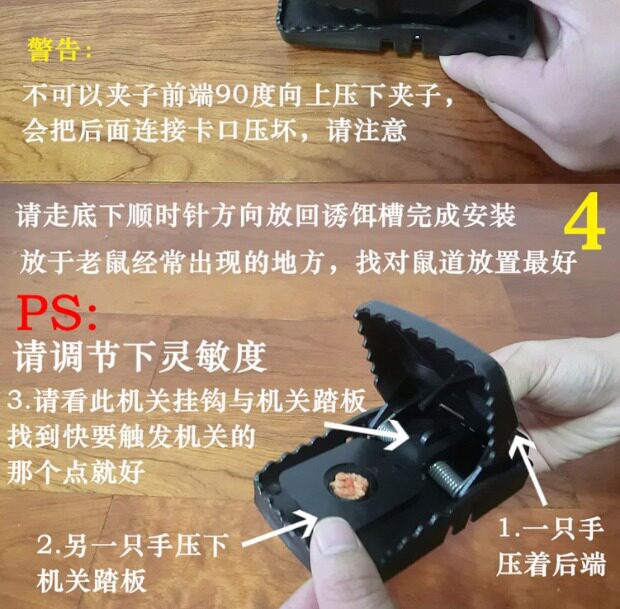 警告：

不可以夹子前端90度向上压下夹子，会把后面连接卡口压坏，请注意

请走底下顺时针方向放回诱饵槽完成安装

4

放于老鼠经常出现的地方，找对鼠道放置最好

PS:

请调节下灵敏度

3.请看此机关挂钩与机关踏板找到快要触发机关的那个点就好

2.另一只手压下机关踏板

1.一只手压着后端