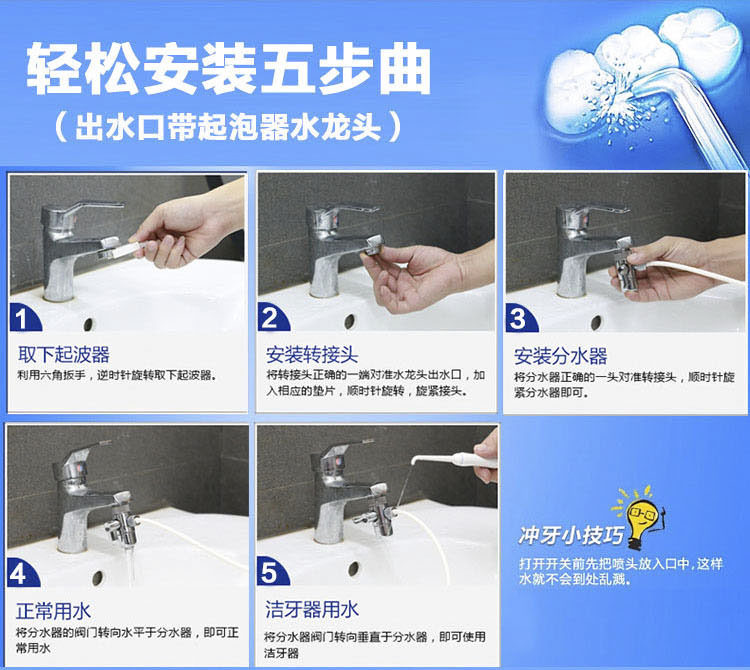 轻松安装五步曲
（出水口带起泡器水龙头）

1
取下起波器
利用六角扳手，逆时针旋转取下起波器。

2
安装转接头
将转接头正确的一端对准水龙头出水口，加入相应的垫片，顺时针旋转，旋紧接头。

3
安装分水器
将分水器正确的一头对准转接头，顺时针旋紧分水器即可。

4
正常用水
将分水器的阀门转向水平于分水器，即可正常用水

5
洁牙器用水
将分水器阀门转向垂直于分水器，即可使用洁牙器

冲牙小技巧
打开开关前先把喷头放入口中，这样水就不会到处乱溅。