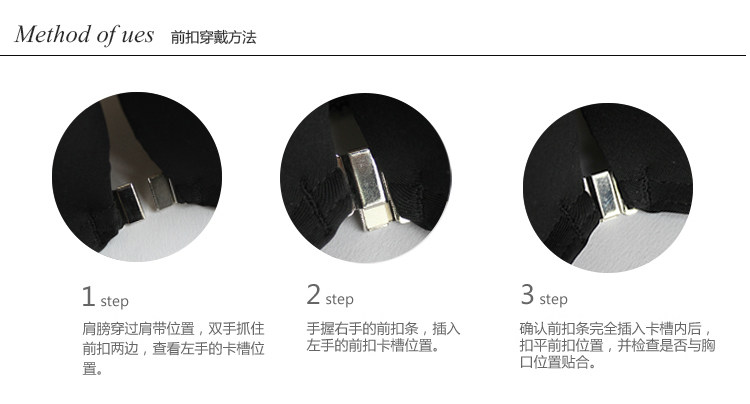 Method of ues 前扣穿戴方法

1 step
肩膀穿过肩带位置，双手抓住前扣两边，查看左手的卡槽位置。

2 step
手握右手的前扣条，插入左手的前扣卡槽位置。

3 step
确认前扣条完全插入卡槽内后，扣平前扣位置，并检查是否与胸口位置贴合。