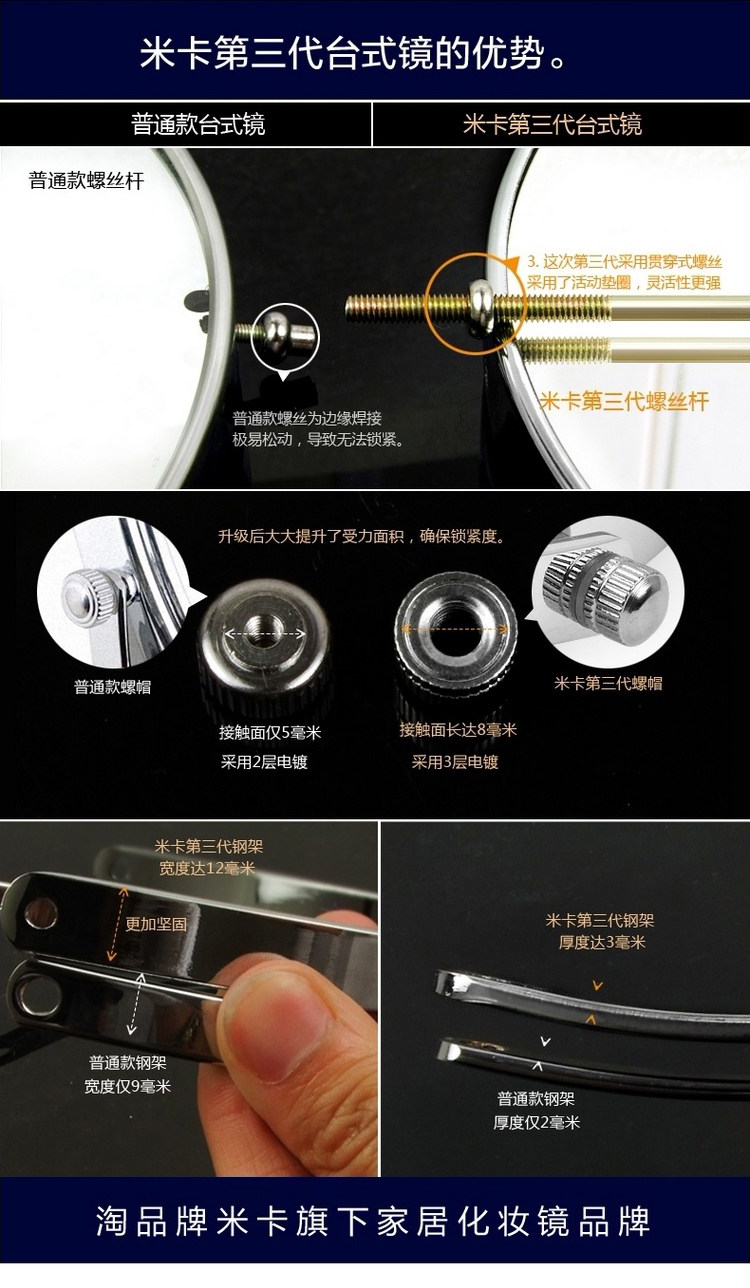 米卡第三代台式镜的优势。

普通款台式镜

米卡第三代台式镜

普通款螺丝杆

3. 这次第三代采用贯穿式螺丝 采用了活动垫圈，灵活性更强

普通款螺丝为边缘焊接 极易松动，导致无法锁紧。

米卡第三代螺丝杆

升级后大大提升了受力面积，确保锁紧度。

普通款螺帽

接触面仅5毫米

采用2层电镀

接触面长达8毫米

采用3层电镀

米卡第三代螺帽

米卡第三代钢架 宽度达12毫米

更加坚固

普通款钢架 宽度仅9毫米

米卡第三代钢架 厚度达3毫米

普通款钢架 厚度仅2毫米

淘品牌米卡旗下家居化妆镜品牌