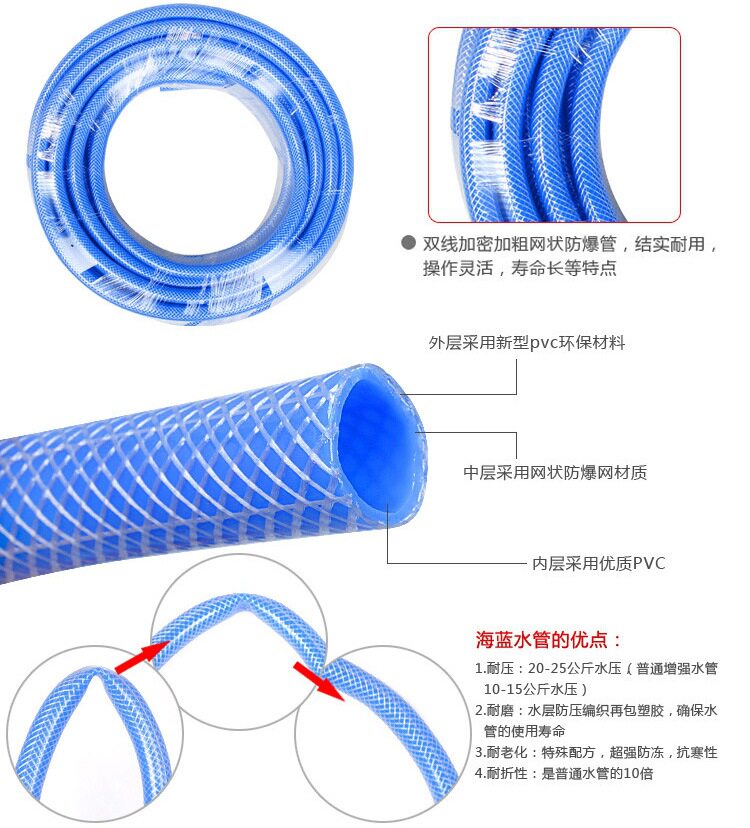 ● 双线加密加粗网状防爆管，结实耐用，操作灵活，寿命长等特点

外层采用新型pvc环保材料

中层采用网状防爆网材质

内层采用优质PVC

海蓝水管的优点：

1.耐压：20-25公斤水压（普通增强水管10-15公斤水压）
2.耐磨：水层防压编织再包塑胶，确保水管的使用寿命
3.耐老化：特殊配方，超强防冻，抗寒性
4.耐折性：是普通水管的10倍