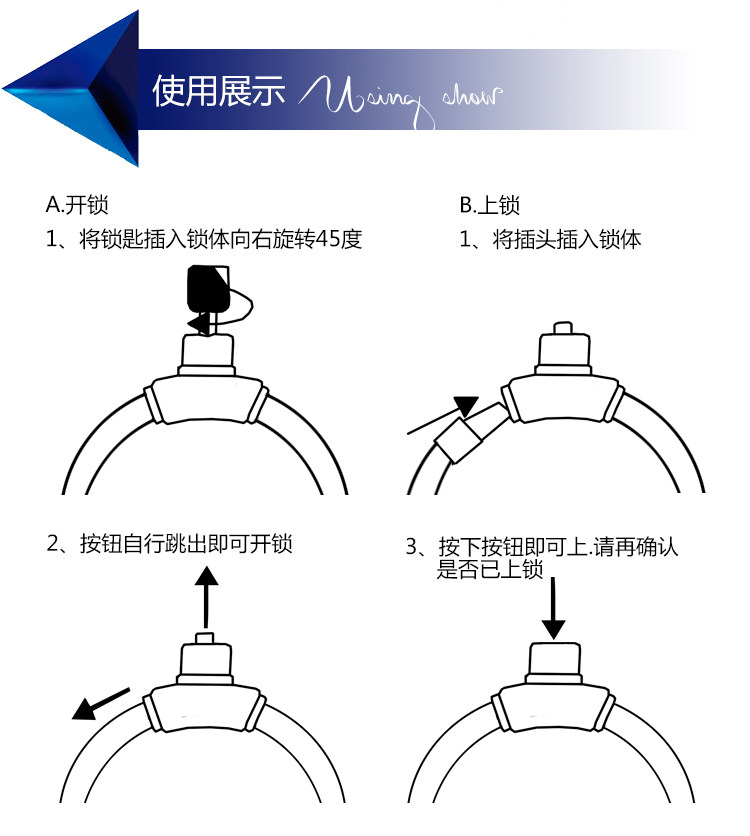 使用展示 Using show

A.开锁

1、将锁匙插入锁体向右旋转45度

2、按钮自行跳出即可开锁

B.上锁

1、将插头插入锁体

3、按下按钮即可上.请再确认是否已上锁