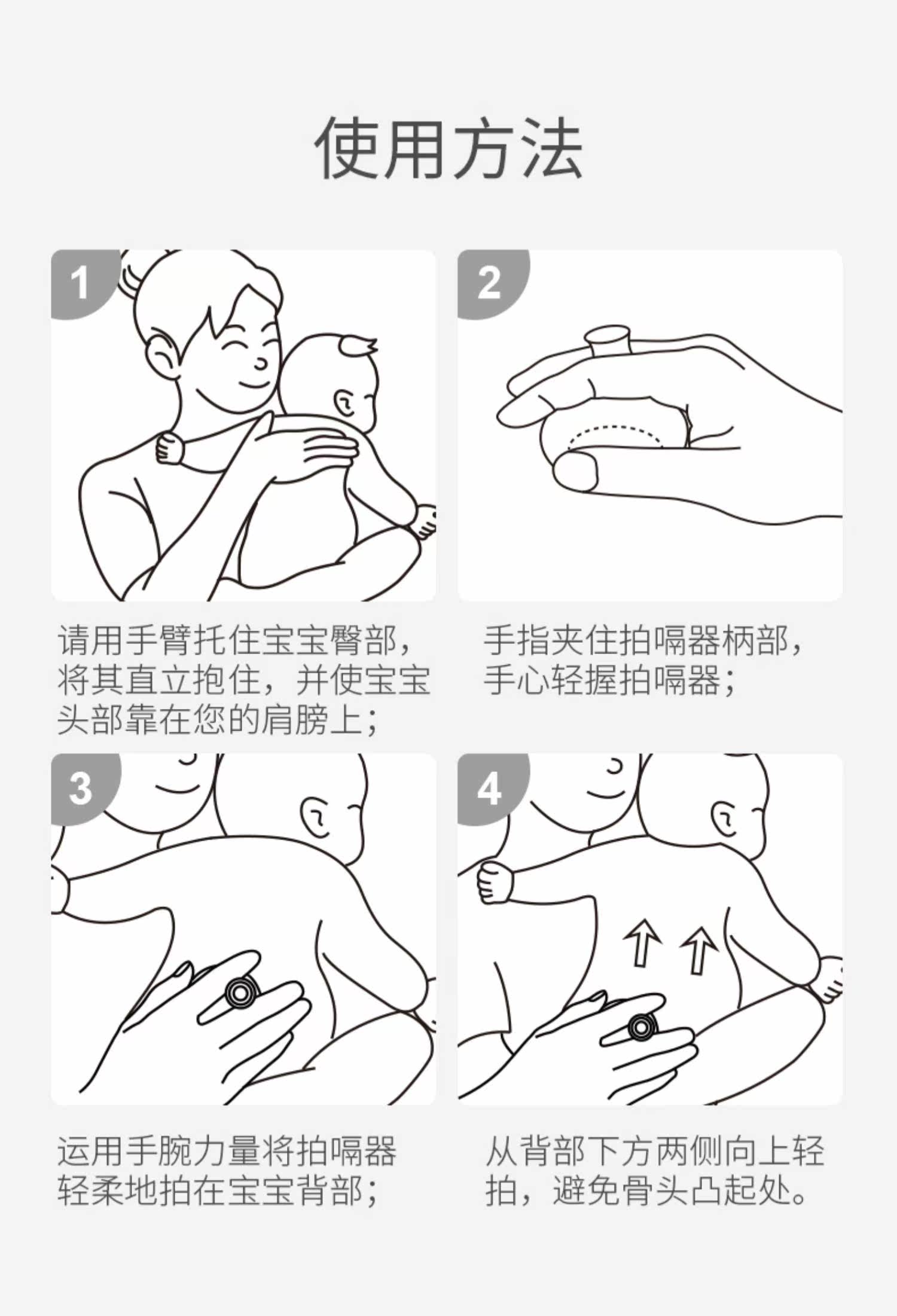 使用方法

1

请用手臂托住宝宝臀部，将其直立抱住，并使宝宝头部靠在您的肩膀上；

2

手指夹住拍嗝器柄部，手心轻握拍嗝器；

3

运用手腕力量将拍嗝器轻柔地拍在宝宝背部；

4

从背部下方两侧向上轻拍，避免骨头凸起处。