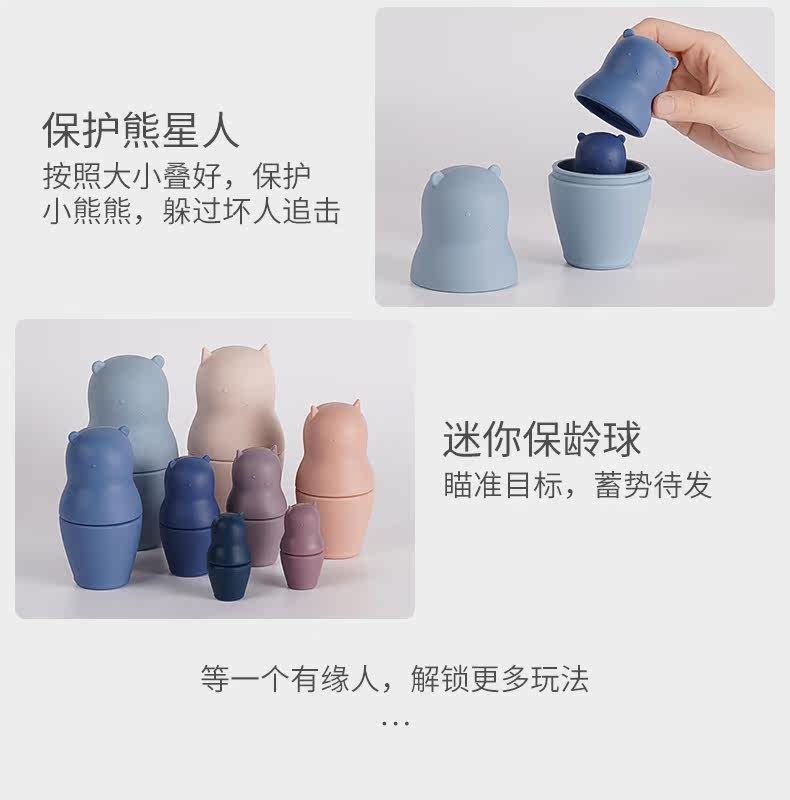 保护熊星人
按照大小叠好，保护小熊熊，躲过坏人追击

迷你保龄球
瞄准目标，蓄势待发

等一个有缘人，解锁更多玩法
...