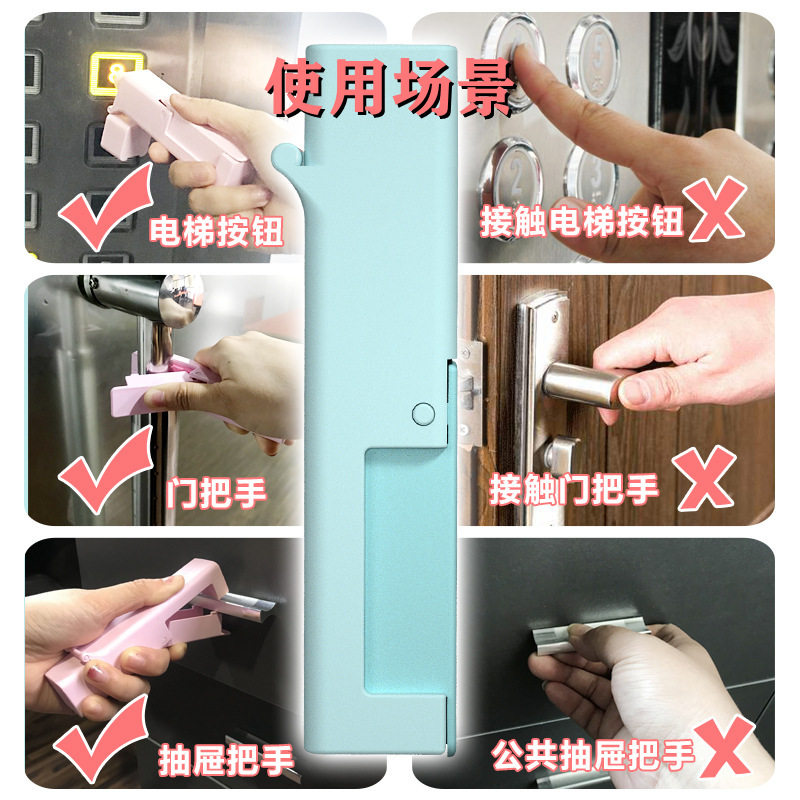 使用场景

电梯按钮

接触电梯按钮

门把手

接触门把手

抽屉把手

公共抽屉把手