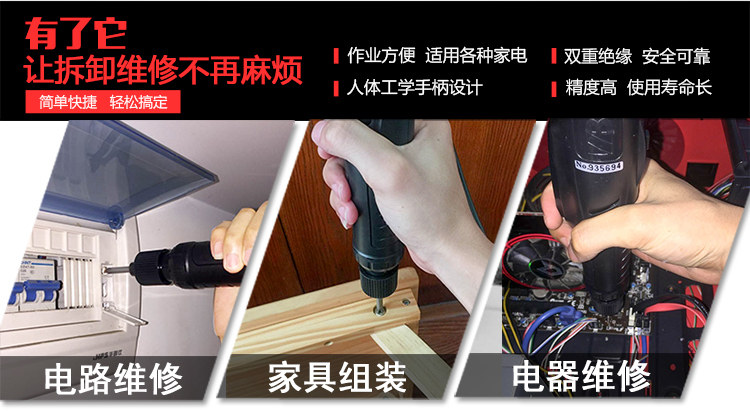 有了它
让拆卸维修不再麻烦
简单快捷 轻松搞定

作业方便 适用各种家电
人体工学手柄设计
双重绝缘 安全可靠
精度高 使用寿命长

No.935694

电路维修
家具组装
电器维修