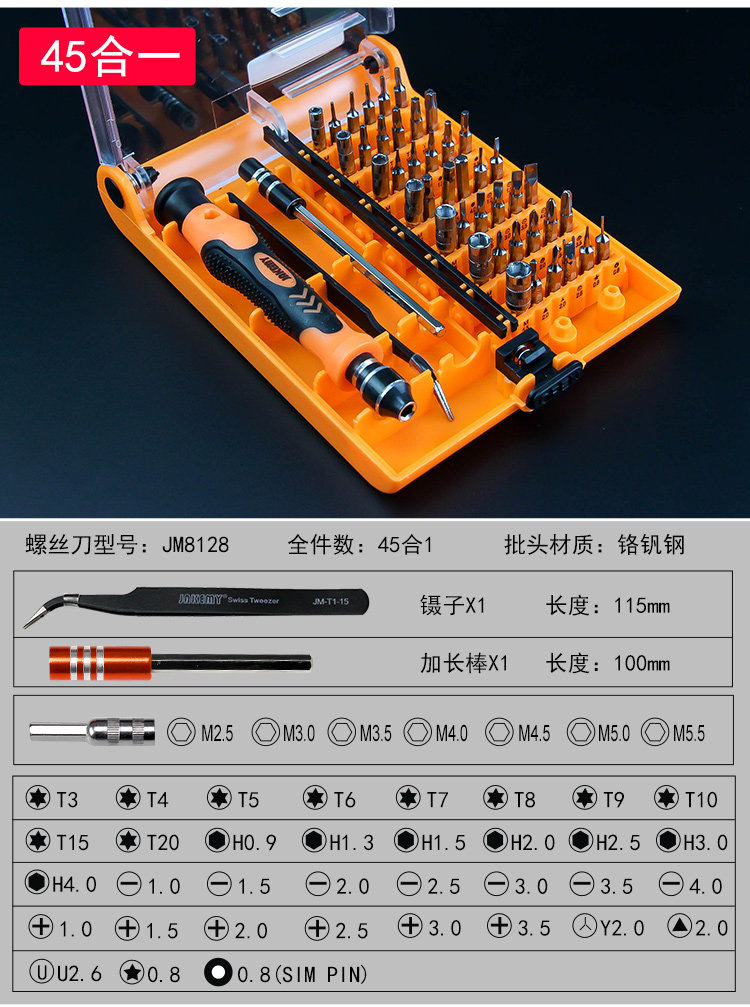 45合一

JAKEMY

螺丝刀型号：JM8128 全件数：45合1 批头材质：铬钒钢

JAKEMY Swiss Tweezer JM-T1-15 镊子X1 长度：115mm

加长棒X1 长度：100mm

M2.5 M3.0 M3.5 M4.0 M4.5 M5.0 M5.5

T3 T4 T5 T6 T7 T8 T9 T10

T15 T20 H0.9 H1.3 H1.5 H2.0 H2.5 H3.0

H4.0 1.0 1.5 2.0 2.5 3.0 3.5 4.0

1.0 1.5 2.0 2.5 3.0 3.5 Y2.0 2.0

U2.6 0.8 0.8(SIM PIN)