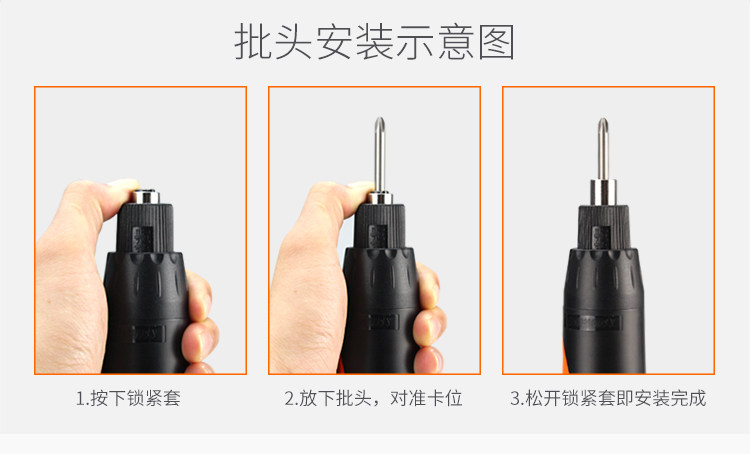 批头安装示意图

1.按下锁紧套

2.放下批头，对准卡位

3.松开锁紧套即安装完成