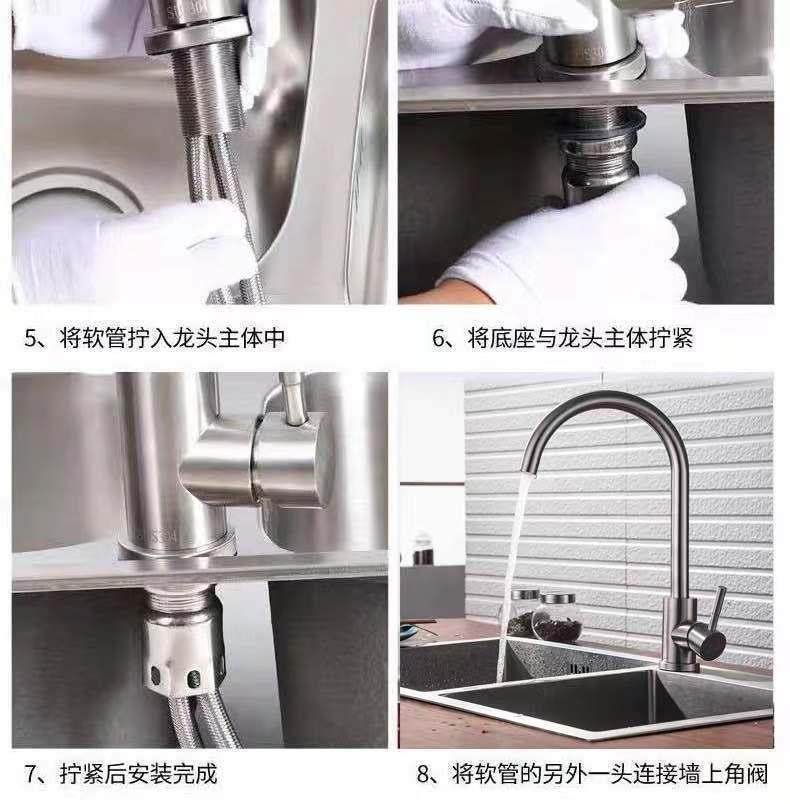 5、将软管拧入龙头主体中

6、将底座与龙头主体拧紧

7、拧紧后安装完成

8、将软管的另外一头连接墙上角阀