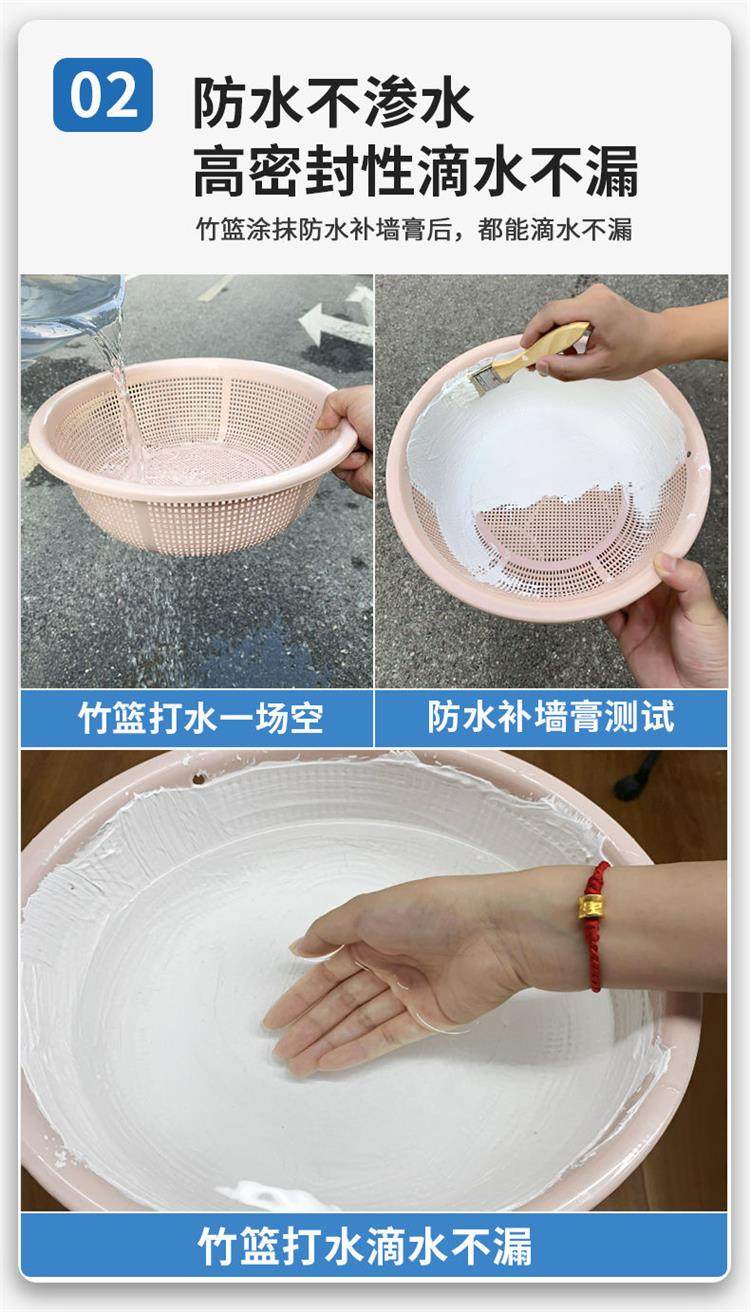 02

防水不渗水
高密封性滴水不漏

竹篮涂抹防水补墙膏后，都能滴水不漏

竹篮打水一场空

防水补墙膏测试

竹篮打水滴水不漏