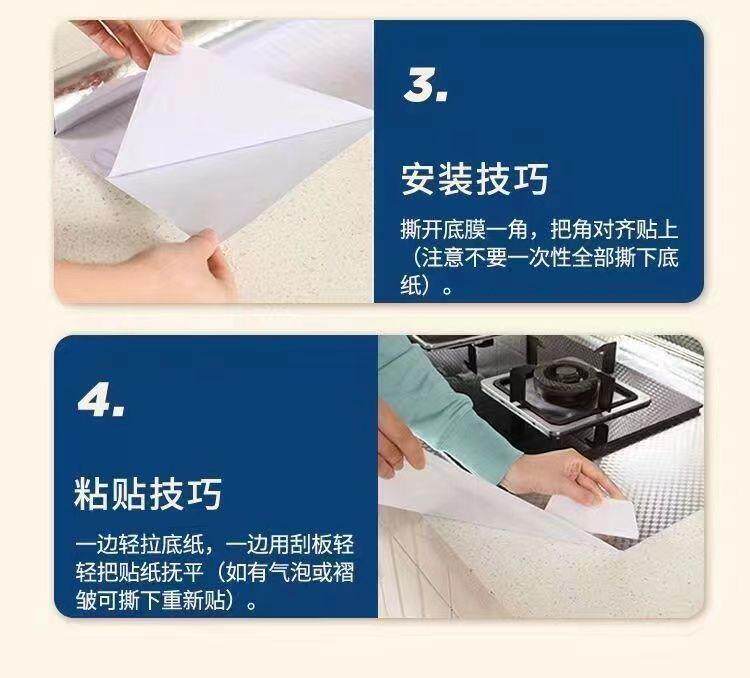 3.

安装技巧

撕开底膜一角，把角对齐贴上（注意不要一次性全部撕下底纸）。

4.

粘贴技巧

一边轻拉底纸，一边用刮板轻轻把贴纸抚平（如有气泡或褶皱可撕下重新贴）。