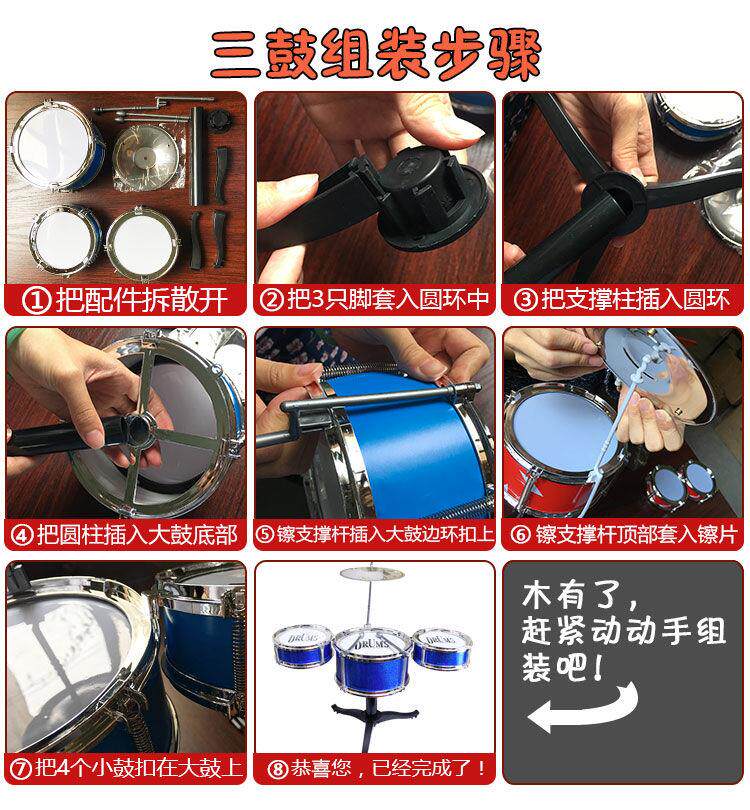 三鼓组装步骤

①把配件拆散开

②把3只脚套入圆环中

③把支撑柱插入圆环

④把圆柱插入大鼓底部

⑤镲支撑杆插入大鼓边环扣上

⑥镲支撑杆顶部套入镲片

⑦把4个小鼓扣在大鼓上

DRUMS DRUMS DRUMS

⑧恭喜您，已经完成了！

木有了，赶紧动动手组装吧！