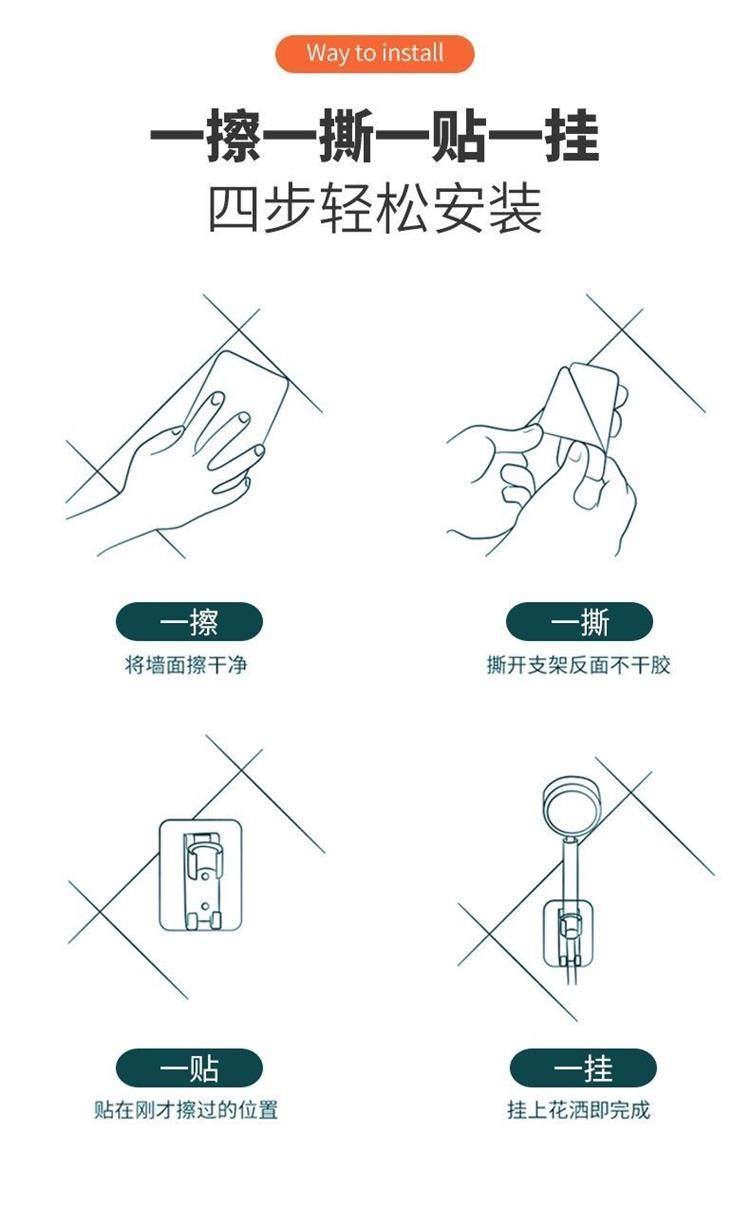 Way to install

一擦一撕一贴一挂
四步轻松安装

一擦
将墙面擦干净

一撕
撕开支架反面不干胶

一贴
贴在刚才擦过的位置

一挂
挂上花洒即完成