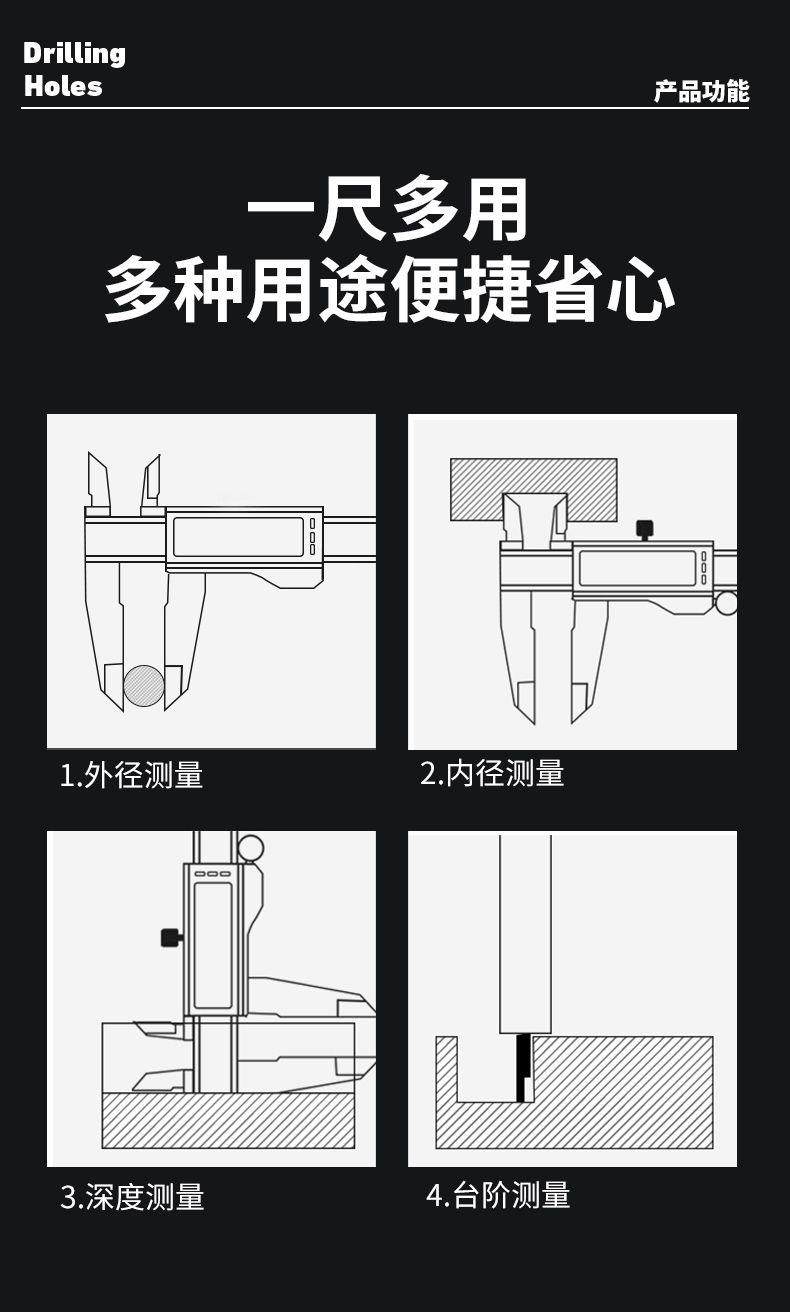 Drilling Holes

产品功能

一尺多用
多种用途便捷省心

1.外径测量

2.内径测量

3.深度测量

4.台阶测量