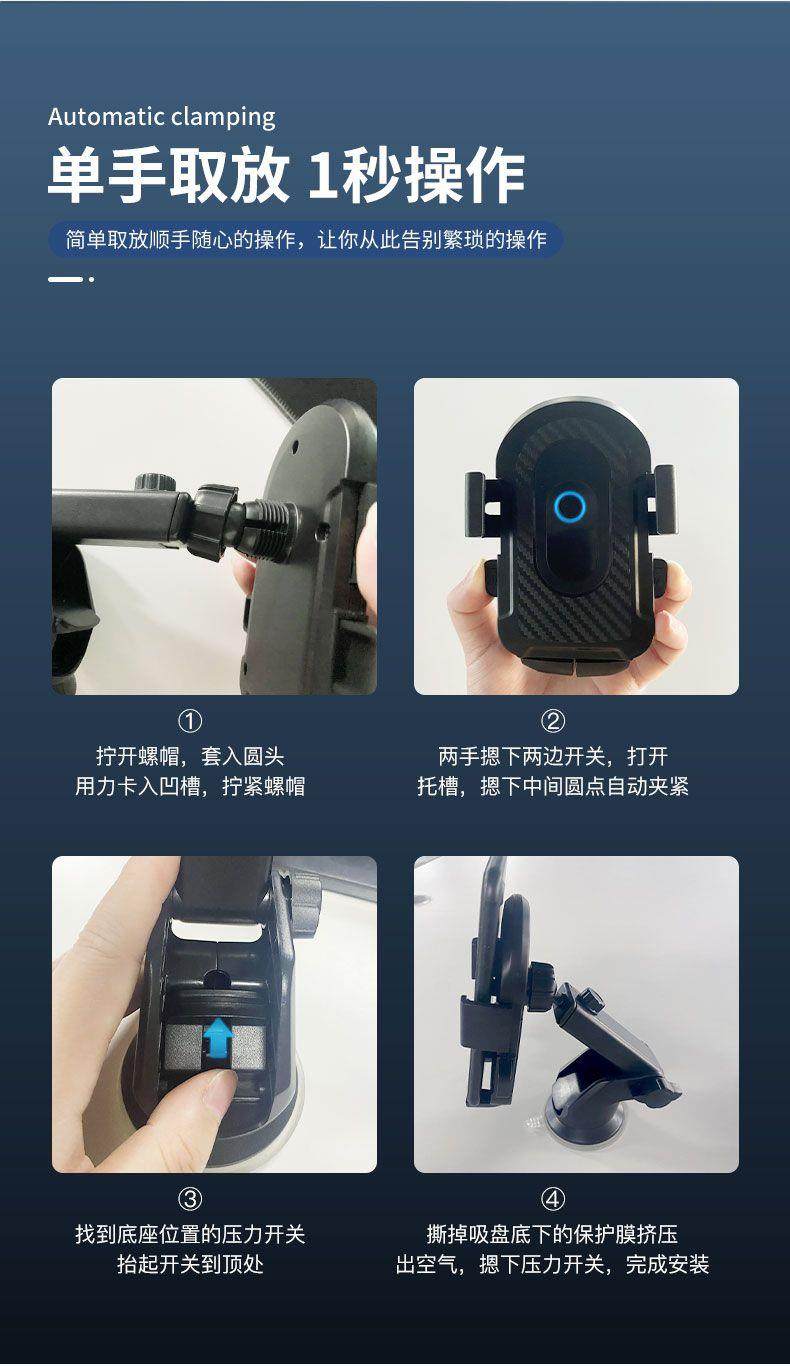 Automatic clamping

单手取放 1秒操作

简单取放顺手随心的操作，让你从此告别繁琐的操作

①
拧开螺帽，套入圆头
用力卡入凹槽，拧紧螺帽

②
两手摁下两边开关，打开
托槽，摁下中间圆点自动夹紧

③
找到底座位置的压力开关
抬起开关到顶处

④
撕掉吸盘底下的保护膜挤压
出空气，摁下压力开关，完成安装