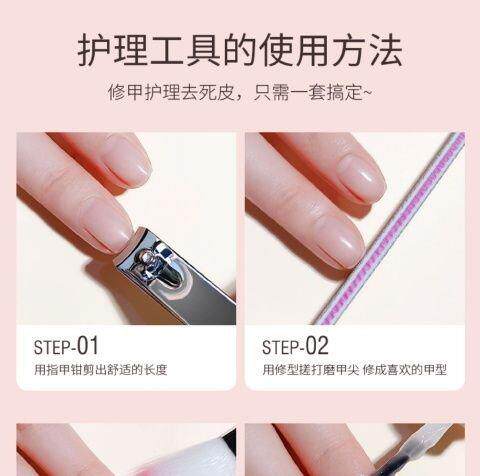 护理工具的使用方法

修甲护理去死皮，只需一套搞定~

STEP-01

用指甲钳剪出舒适的长度

STEP-02

用修型搓打磨甲尖 修成喜欢的甲型