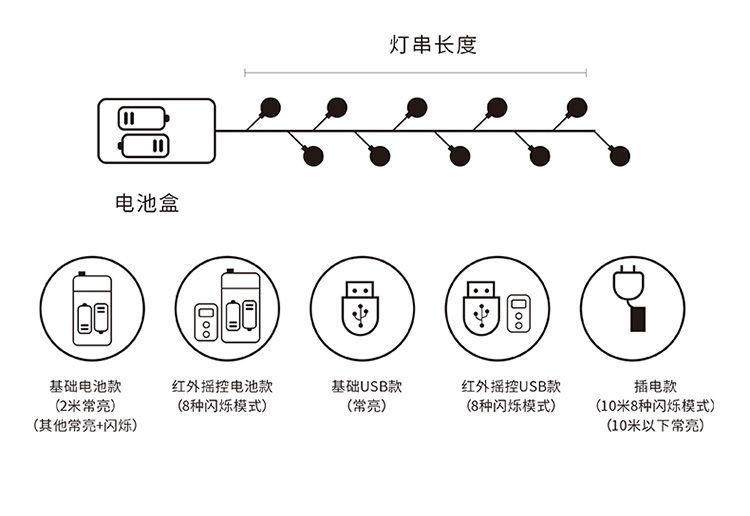 灯串长度

电池盒

基础电池款
(2米常亮)
(其他常亮+闪烁)

红外摇控电池款
(8种闪烁模式)

基础USB款
(常亮)

红外摇控USB款
(8种闪烁模式)

插电款
(10米8种闪烁模式)
(10米以下常亮)