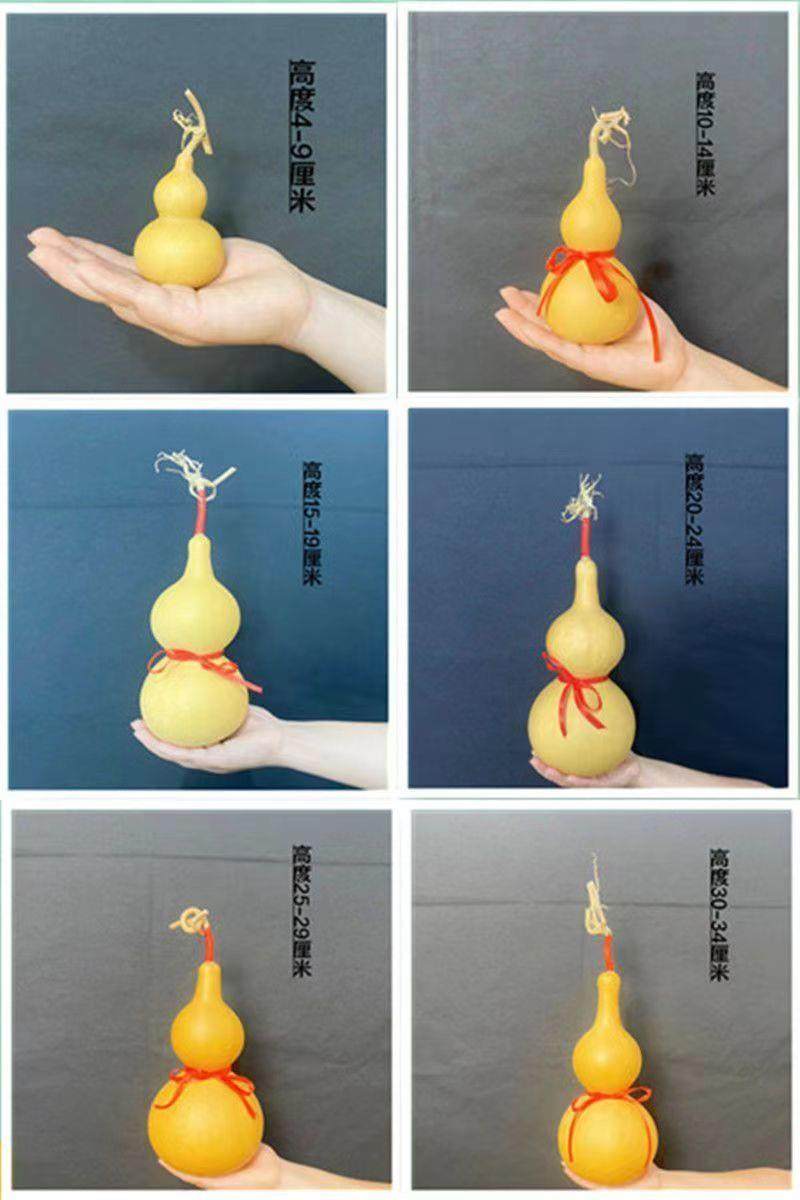 高度4-9厘米

高度10-14厘米

高度15-19厘米

高度20-24厘米

高度25-29厘米

高度30-34厘米