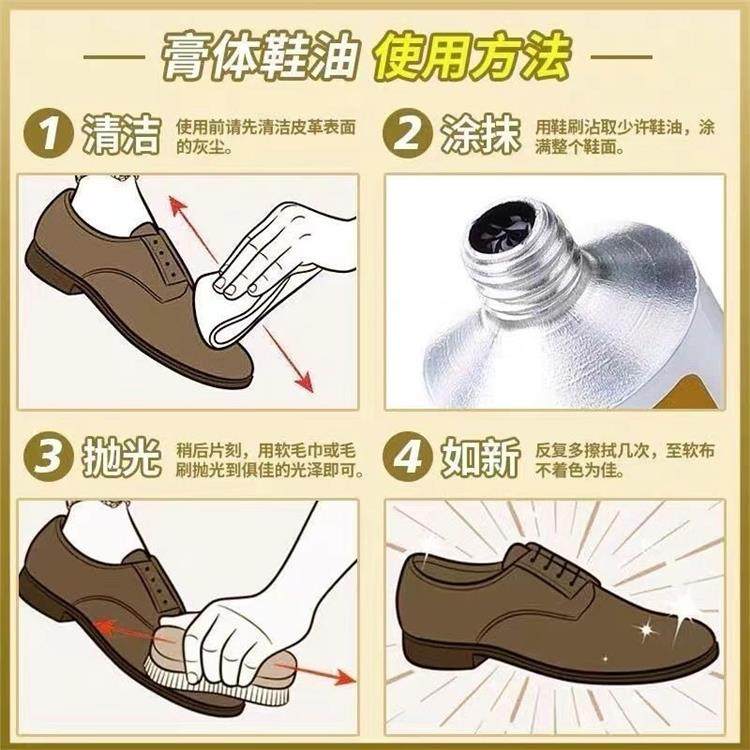 膏体鞋油 使用方法

1 清洁 使用前请先清洁皮革表面的灰尘。

2 涂抹 用鞋刷沾取少许鞋油，涂满整个鞋面。

3 抛光 稍后片刻，用软毛巾或毛刷抛光到俱佳的光泽即可。

4 如新 反复多擦拭几次，至软布不着色为佳。