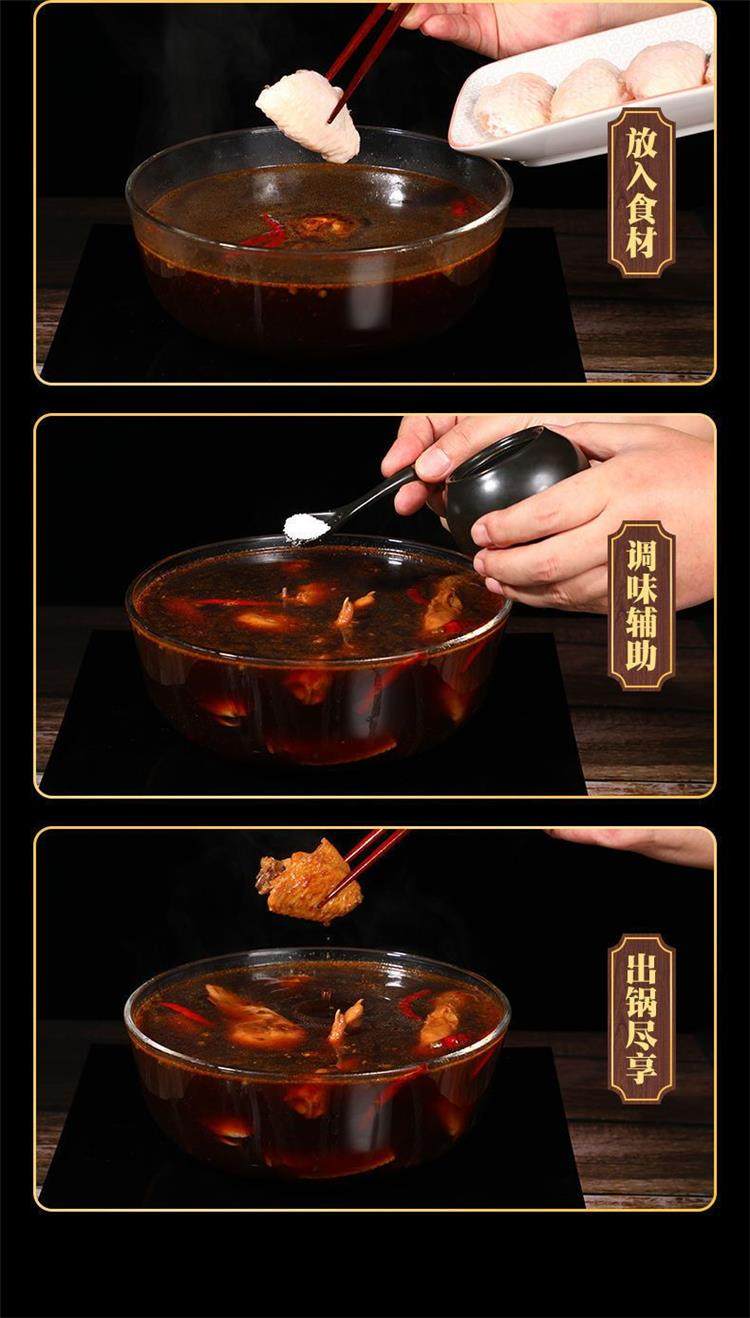 放入食材

调味辅助

出锅尽享