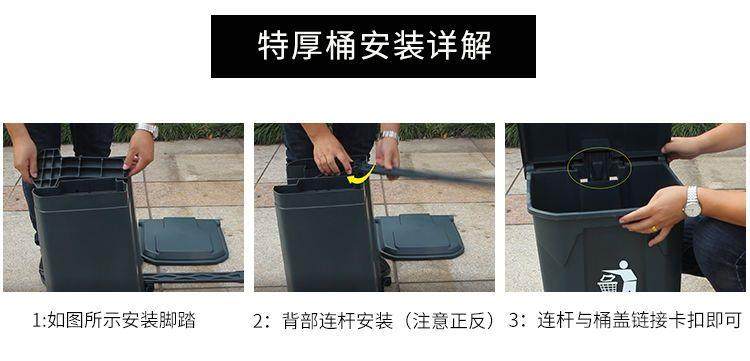 特厚桶安装详解

1:如图所示安装脚踏

2：背部连杆安装（注意正反）

3：连杆与桶盖链接卡扣即可