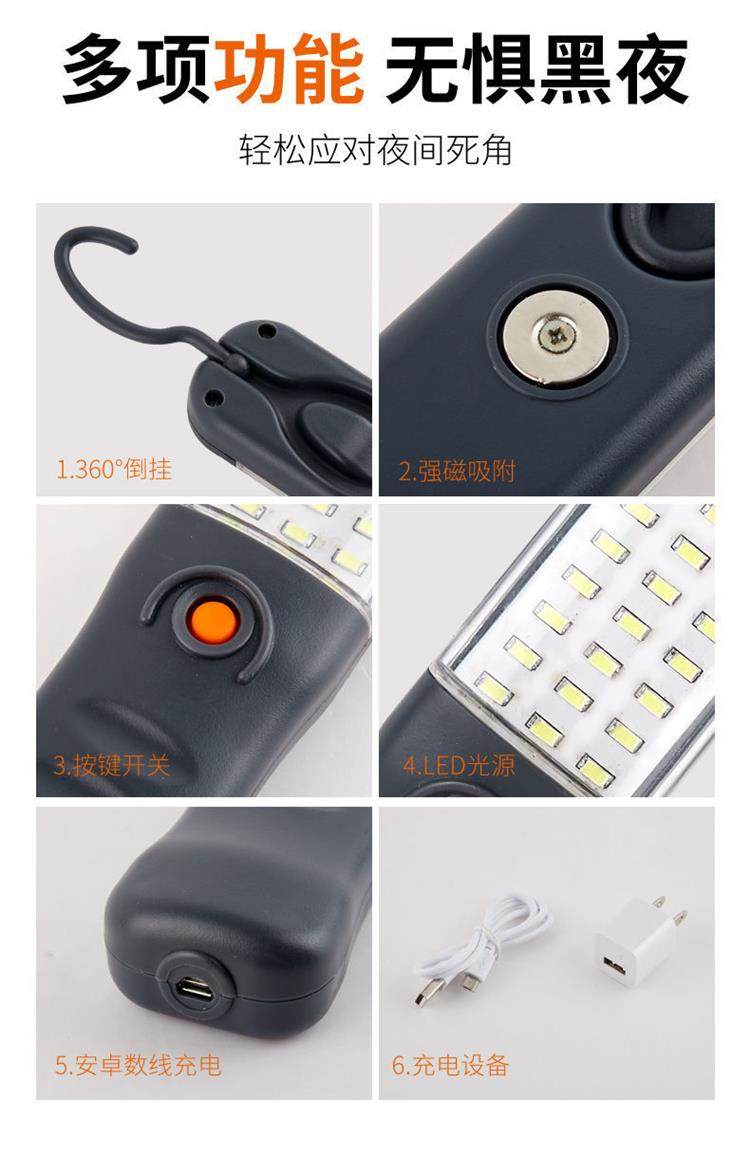 多项功能 无惧黑夜

轻松应对夜间死角

1.360°倒挂

2.强磁吸附

3.按键开关

4.LED光源

5.安卓数线充电

6.充电设备