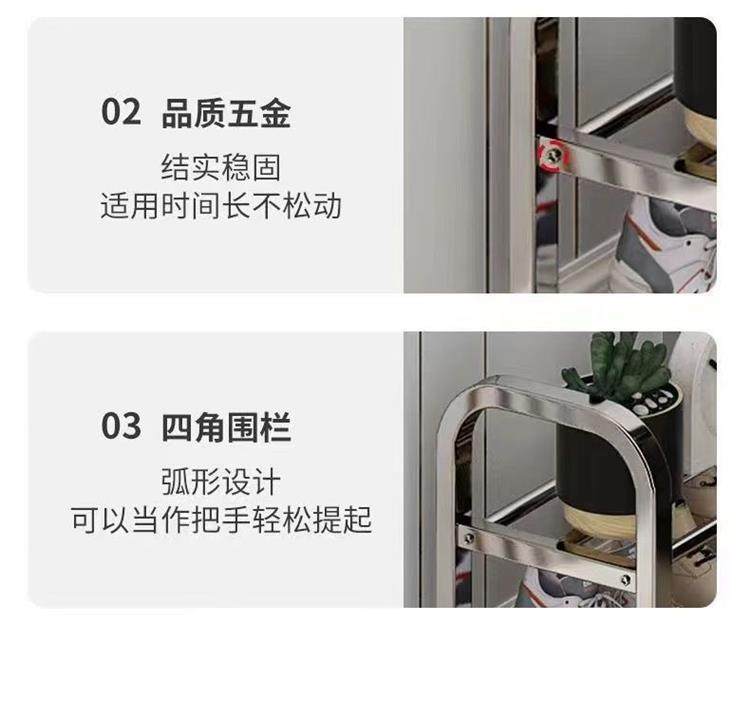 02 品质五金

结实稳固
适用时间长不松动

03 四角围栏

弧形设计
可以当作把手轻松提起