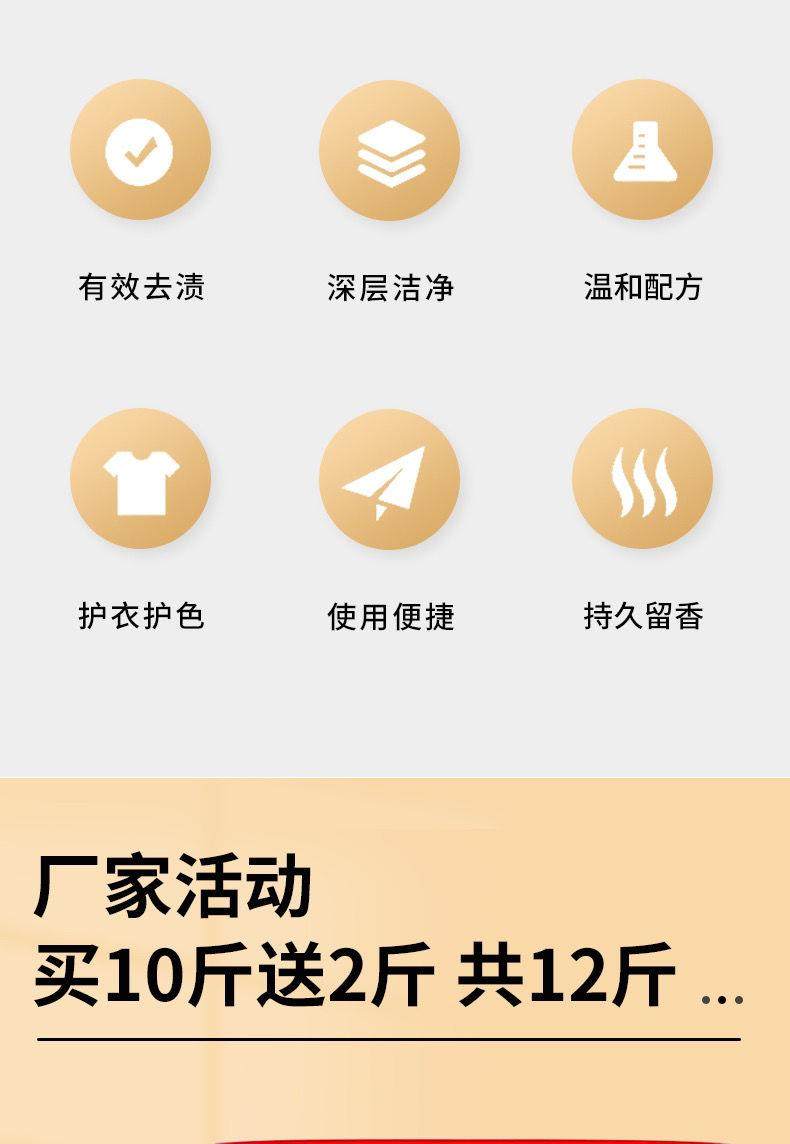 有效去渍

深层洁净

温和配方

护衣护色

使用便捷

持久留香

厂家活动

买10斤送2斤 共12斤 ...