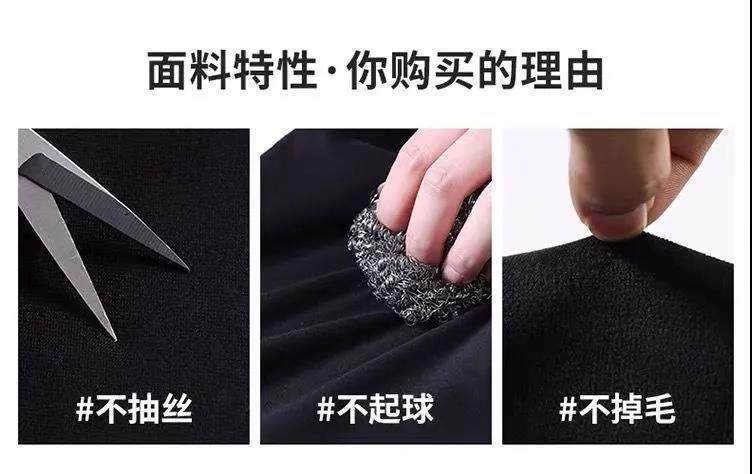 面料特性·你购买的理由

#不抽丝

#不起球

#不掉毛