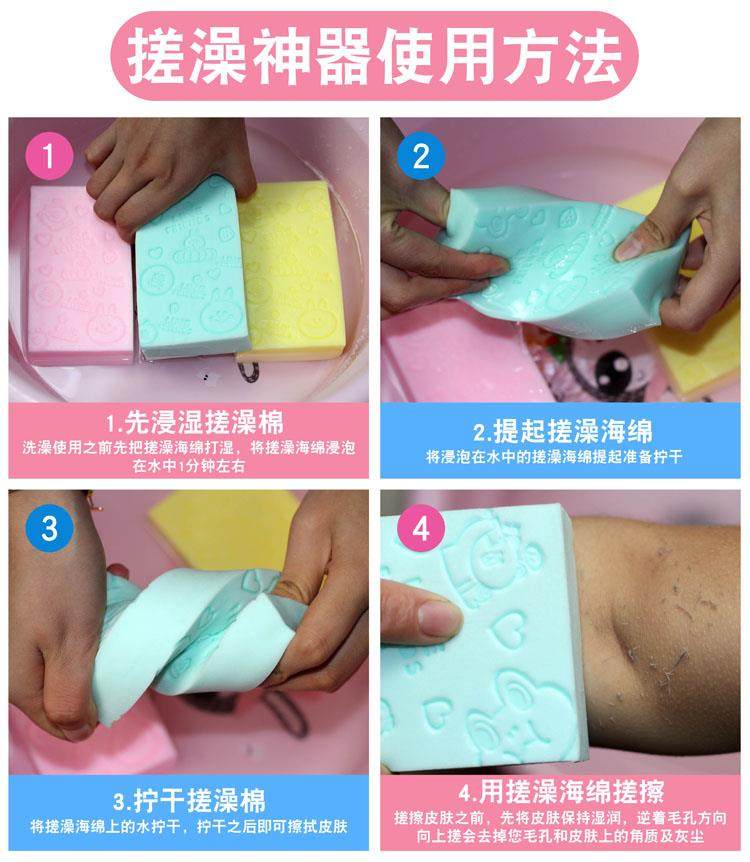 搓澡神器使用方法

1

1.先浸湿搓澡棉

洗澡使用之前先把搓澡海绵打湿，将搓澡海绵浸泡在水中1分钟左右

2

2.提起搓澡海绵

将浸泡在水中的搓澡海绵提起准备拧干

3

3.拧干搓澡棉

将搓澡海绵上的水拧干，拧干之后即可擦拭皮肤

4

4.用搓澡海绵搓擦

搓擦皮肤之前，先将皮肤保持湿润，逆着毛孔方向向上搓会去掉您毛孔和皮肤上的角质及灰尘