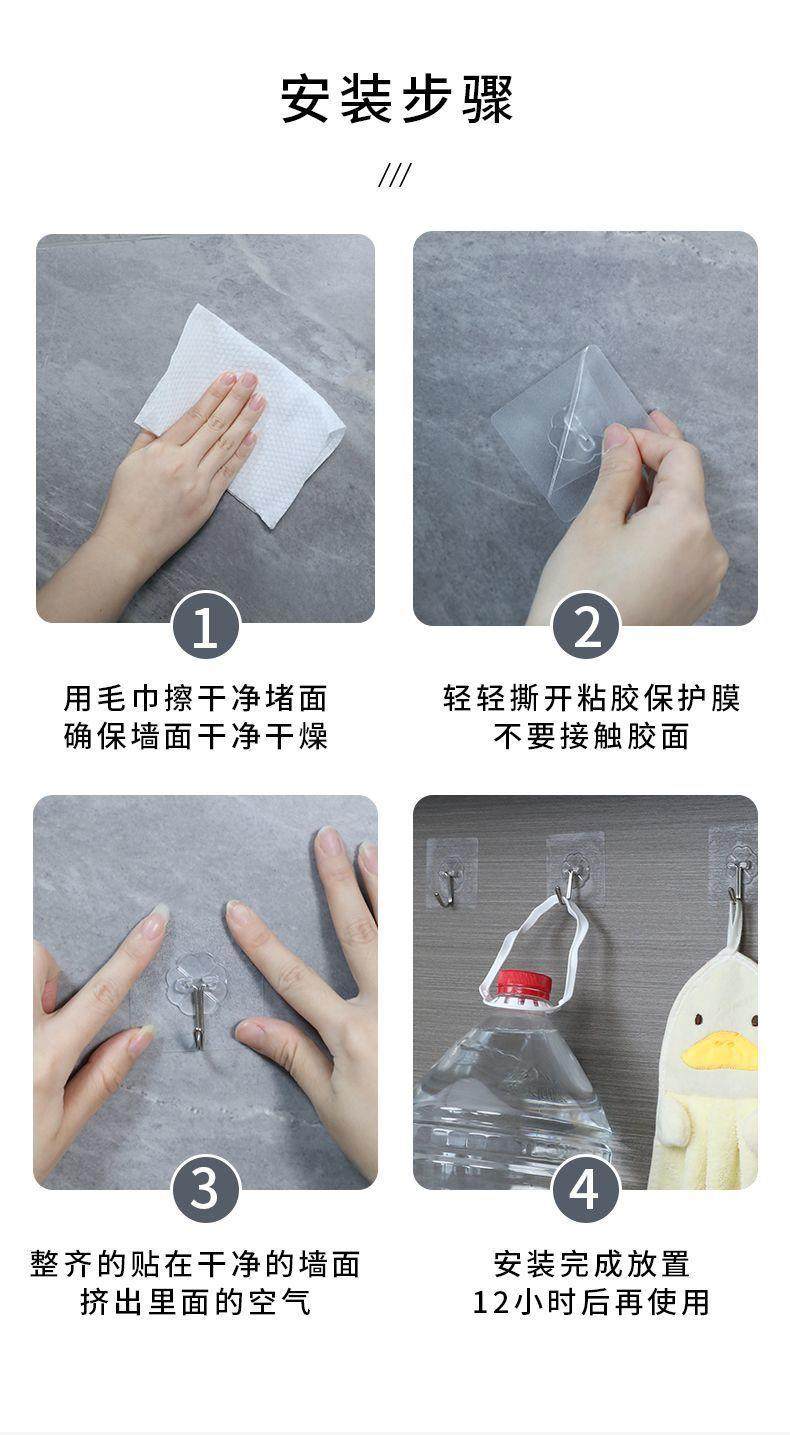 安装步骤

///

1

用毛巾擦干净堵面
确保墙面干净干燥

2

轻轻撕开粘胶保护膜
不要接触胶面

3

整齐的贴在干净的墙面
挤出里面的空气

4

安装完成放置
12小时后再使用