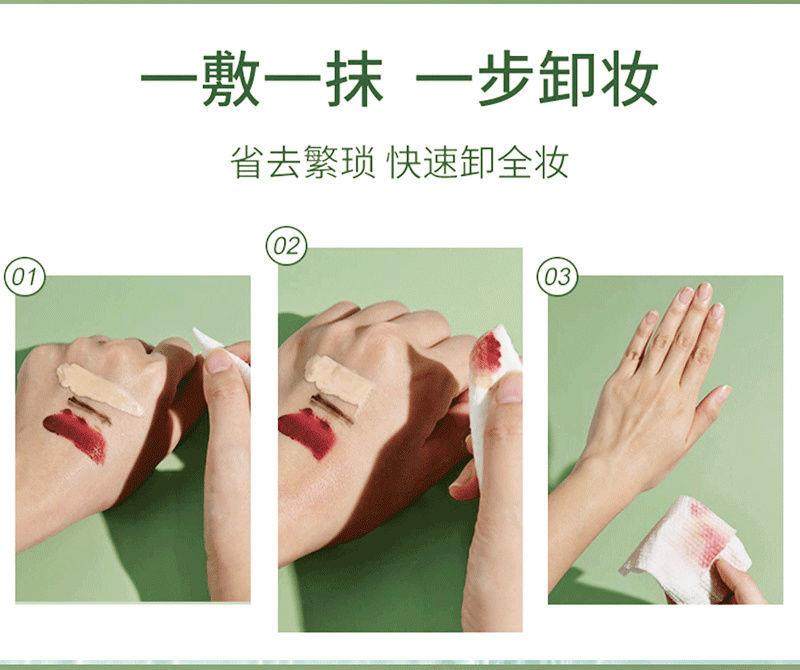 一敷一抹 一步卸妆

省去繁琐 快速卸全妆

01

02

03